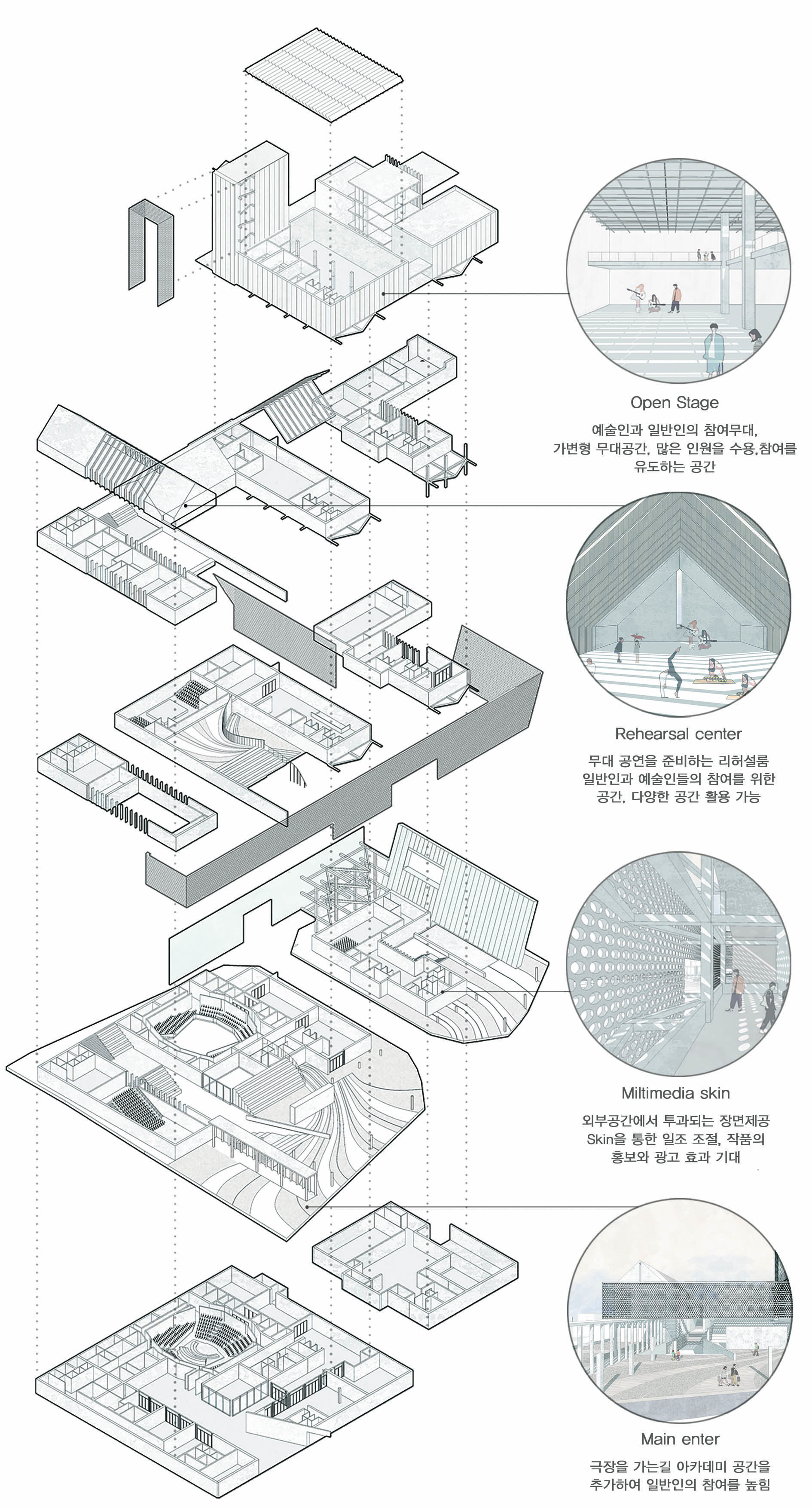 Open Stage

예술인과 일반인의 참여무대, 가변형 무대공간, 많은 인원을 수용,참여를 유도하는 공간

Rehearsal center

무대 공연을 준비하는 리허설룸 일반인과 예술인들의 참여를 위한 공간, 다양한 공간 활용 가능

Miltimedia skin

외부공간에서 투과되는 장면제공 Skin을 통한 일조 조절, 작품의 홍보와 광고 효과 기대

Main enter

극장을 가는길 아카데미 공간을 추가하여 일반인의 참여를 높힘