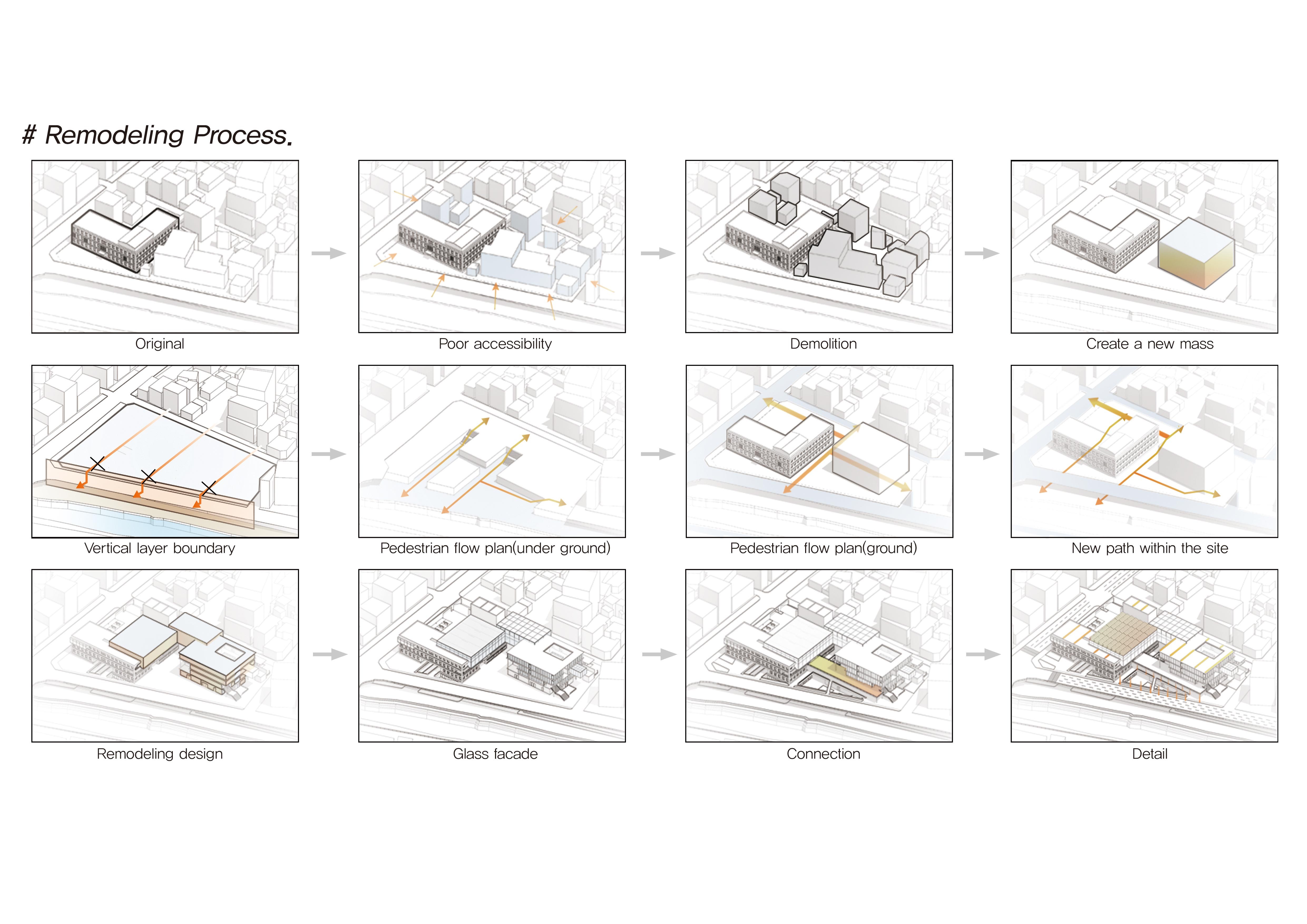 # Remodeling Process.

Original

Poor accessibility

Demolition

Create a new mass

Vertical layer boundary

Pedestrian flow plan(under ground)

Pedestrian flow plan(ground)

New path within the site

Remodeling design

Glass facade

Connection

Detail