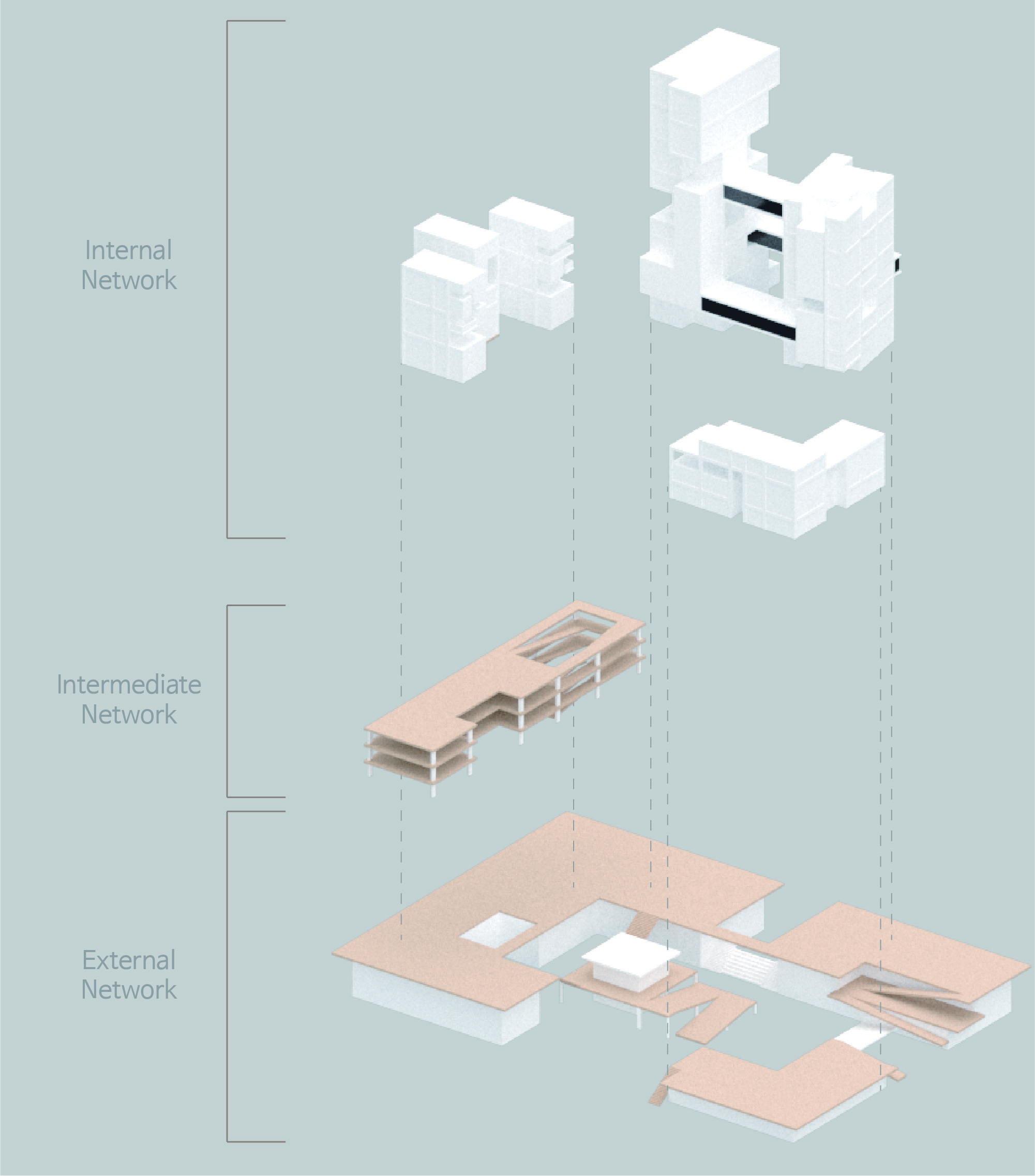 Internal Network

Intermediate Network

External Network