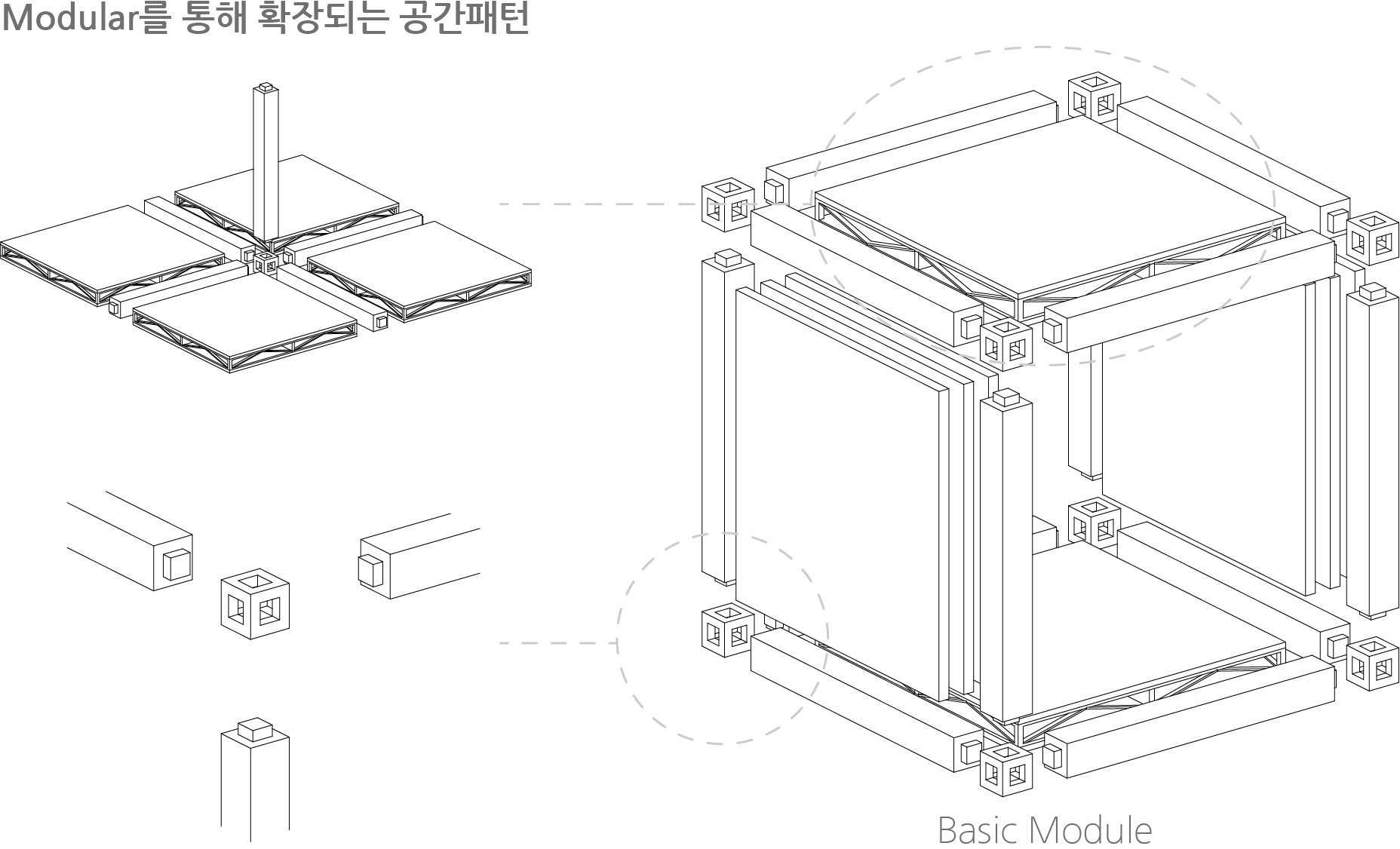 Modular를 통해 확장되는 공간패턴

Basic Module