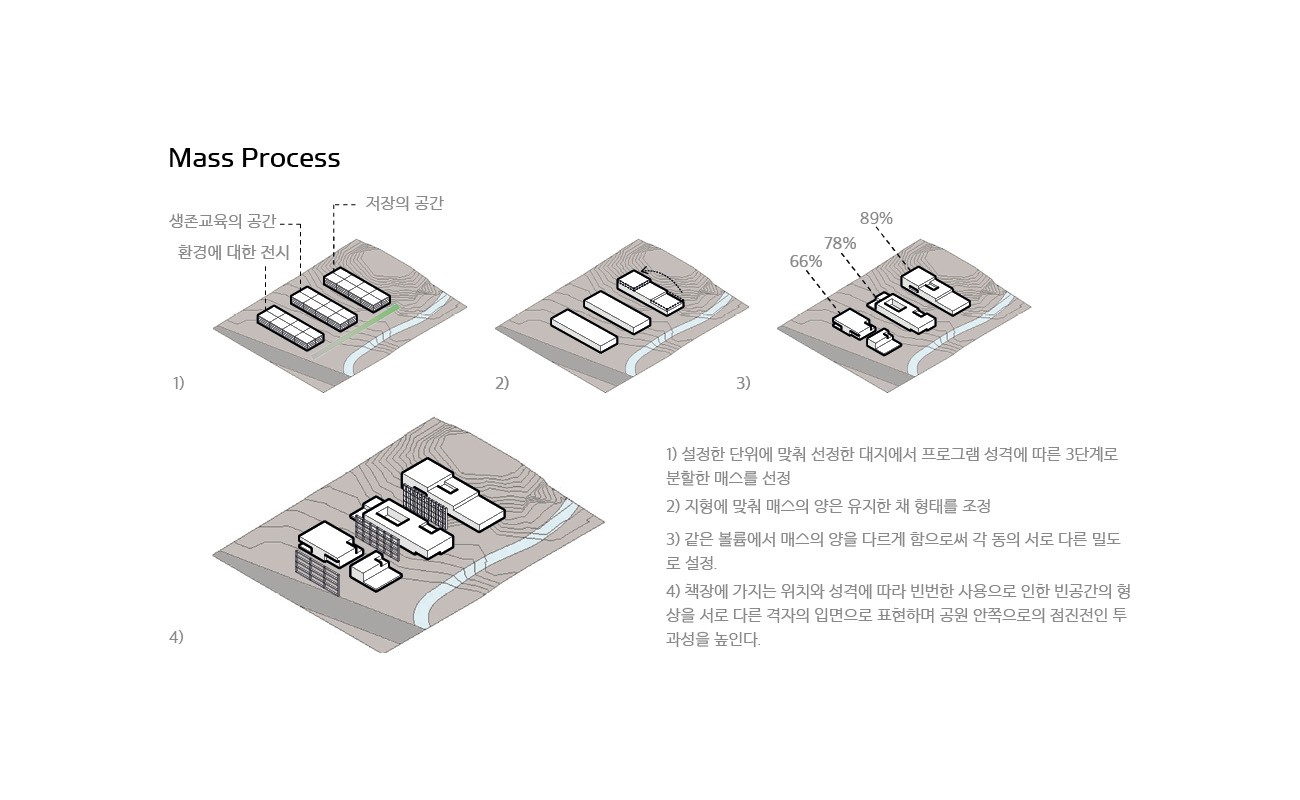 Mass Process

저장의 공간

생존교육의 공간

환경에 대한 전시

1)

2)

89%

78%

66%

3)

4)

1) 설정한 단위에 맞춰 선정한 대지에서 프로그램 성격에 따른 3단계로 분할한 매스를 선정

2) 지형에 맞춰 매스의 양은 유지한 채 형태를 조정

3) 같은 볼륨에서 매스의 양을 다르게 함으로써 각 동의 서로 다른 밀도로 설정.

4) 책장에 가지는 위치와 성격에 따라 빈번한 사용으로 인한 빈공간의 형상을 서로 다른 격자의 입면으로 표현하며 공원 안쪽으로의 점진전인 투과성을 높인다.