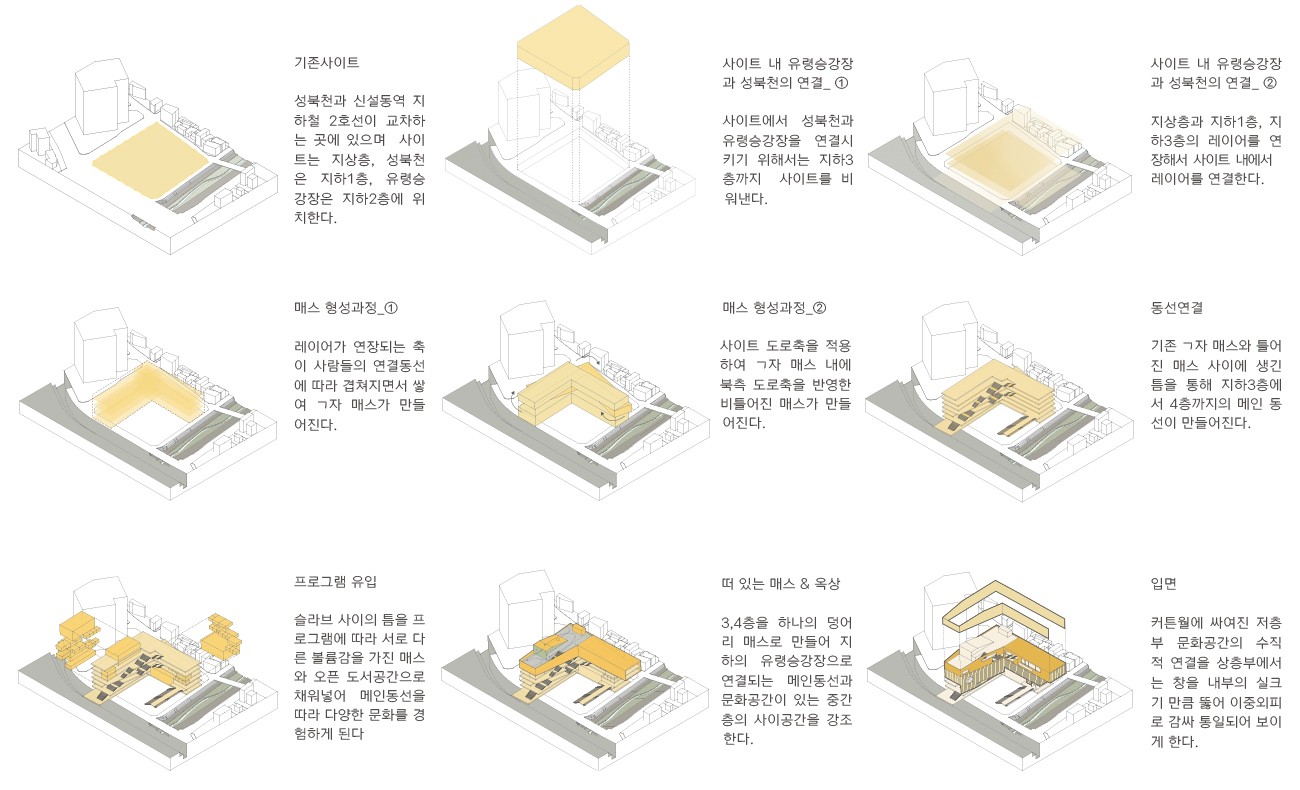 기존사이트

성북천과 신설동역 지하철 2호선이 교차하는 곳에 있으며 사이트는 지상층, 성북천은 지하1층, 유령승강장은 지하2층에 위치한다.

사이트 내 유령승강장과 성북천의 연결_ ①

사이트에서 성북천과 유령승강장을 연결시키기 위해서는 지하3층까지 사이트를 비워낸다.

사이트 내 유령승강장과 성북천의 연결_ ②

지상층과 지하1층, 지하3층의 레이어를 연장해서 사이트 내에서 레이어를 연결한다.

매스 형성과정_①

레이어가 연장되는 축이 사람들의 연결동선에 따라 겹쳐지면서 쌓여 ㄱ자 매스가 만들어진다.

매스 형성과정_②

사이트 도로축을 적용하여 ㄱ자 매스 내에 북측 도로축을 반영한 비틀어진 매스가 만들어진다.

동선연결

기존 ㄱ자 매스와 틀어진 매스 사이에 생긴 틈을 통해 지하3층에서 4층까지의 메인 동선이 만들어진다.

프로그램 유입

슬라브 사이의 틈을 프로그램에 따라 서로 다른 볼륨감을 가진 매스와 오픈 도서공간으로 채워넣어 메인동선을 따라 다양한 문화를 경험하게 된다

떠 있는 매스 & 옥상

3,4층을 하나의 덩어리 매스로 만들어 지하의 유령승강장으로 연결되는 메인동선과 문화공간이 있는 중간층의 사이공간을 강조한다.

입면

커튼월에 싸여진 저층부 문화공간의 수직적 연결을 상층부에서는 창을 내부의 실크기 만큼 뚫어 이중외피로 감싸 통일되어 보이게 한다.