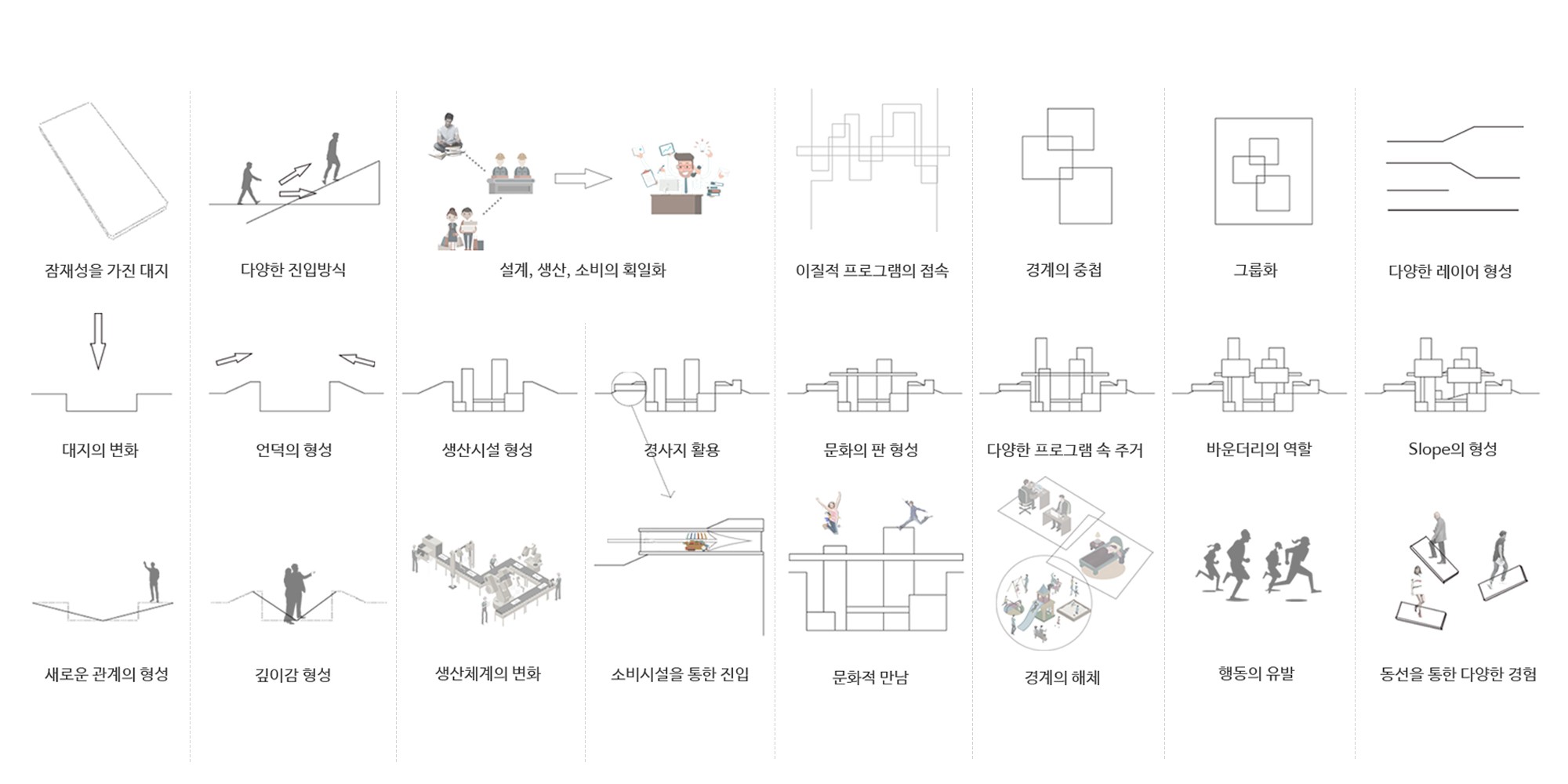 잠재성을 가진 대지

다양한 진입방식

설계, 생산, 소비의 획일화

이질적 프로그램의 접속

경계의 중첩

그룹화

다양한 레이어 형성

대지의 변화

언덕의 형성

생산시설 형성

경사지 활용

문화의 판 형성

다양한 프로그램 속 주거

바운더리의 역할

Slope의 형성

새로운 관계의 형성

깊이감 형성

생산체계의 변화

소비시설을 통한 진입

문화적 만남

경계의 해체

행동의 유발

동선을 통한 다양한 경험