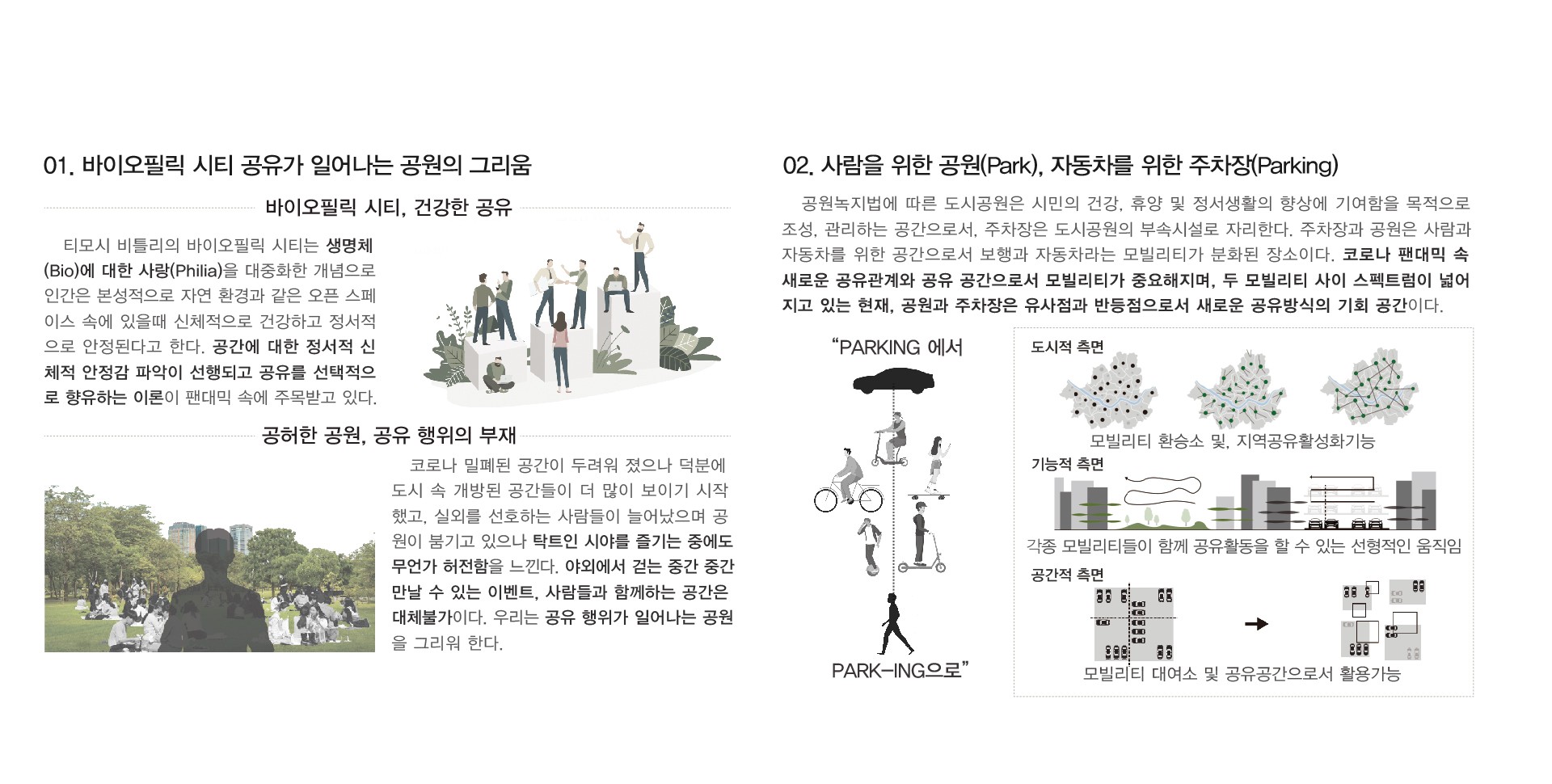 01. 바이오필릭 시티 공유가 일어나는 공원의 그리움

바이오필릭 시티, 건강한 공유

티모시 비틀리의 바이오필릭 시티는 생명체(Bio)에 대한 사랑(Philia)을 대중화한 개념으로 인간은 본성적으로 자연 환경과 같은 오픈 스페이스 속에 있을때 신체적으로 건강하고 정서적으로 안정된다고 한다. 공간에 대한 정서적 신체적 안정감 파악이 선행되고 공유를 선택적으로 향유하는 이론이 팬대믹 속에 주목받고 있다.

공허한 공원, 공유 행위의 부재

코로나 밀폐된 공간이 두려워 졌으나 덕분에 도시 속 개방된 공간들이 더 많이 보이기 시작했고, 실외를 선호하는 사람들이 늘어났으며 공원이 붐기고 있으나 탁트인 시야를 즐기는 중에도 무언가 허전함을 느낀다. 야외에서 걷는 중간 중간 만날 수 있는 이벤트, 사람들과 함께하는 공간은 대체불가이다. 우리는 공유 행위가 일어나는 공원을 그리워 한다.

02. 사람을 위한 공원(Park), 자동차를 위한 주차장(Parking)

공원녹지법에 따른 도시공원은 시민의 건강, 휴양 및 정서생활의 향상에 기여함을 목적으로 조성, 관리하는 공간으로서, 주차장은 도시공원의 부속시설로 자리한다. 주차장과 공원은 사람과 자동차를 위한 공간으로서 보행과 자동차라는 모빌리티가 분화된 장소이다. 코로나 팬대믹 속 새로운 공유관계와 공유 공간으로서 모빌리티가 중요해지며, 두 모빌리티 사이 스펙트럼이 넓어지고 있는 현재, 공원과 주차장은 유사점과 반등점으로서 새로운 공유방식의 기회 공간이다.

"PARKING 에서

PARK-ING으로"

도시적 측면

모빌리티 환승소 및, 지역공유활성화기능

기능적 측면

각종 모빌리티들이 함께 공유활동을 할 수 있는 선형적인 움직임

공간적 측면

모빌리티 대여소 및 공유공간으로서 활용가능