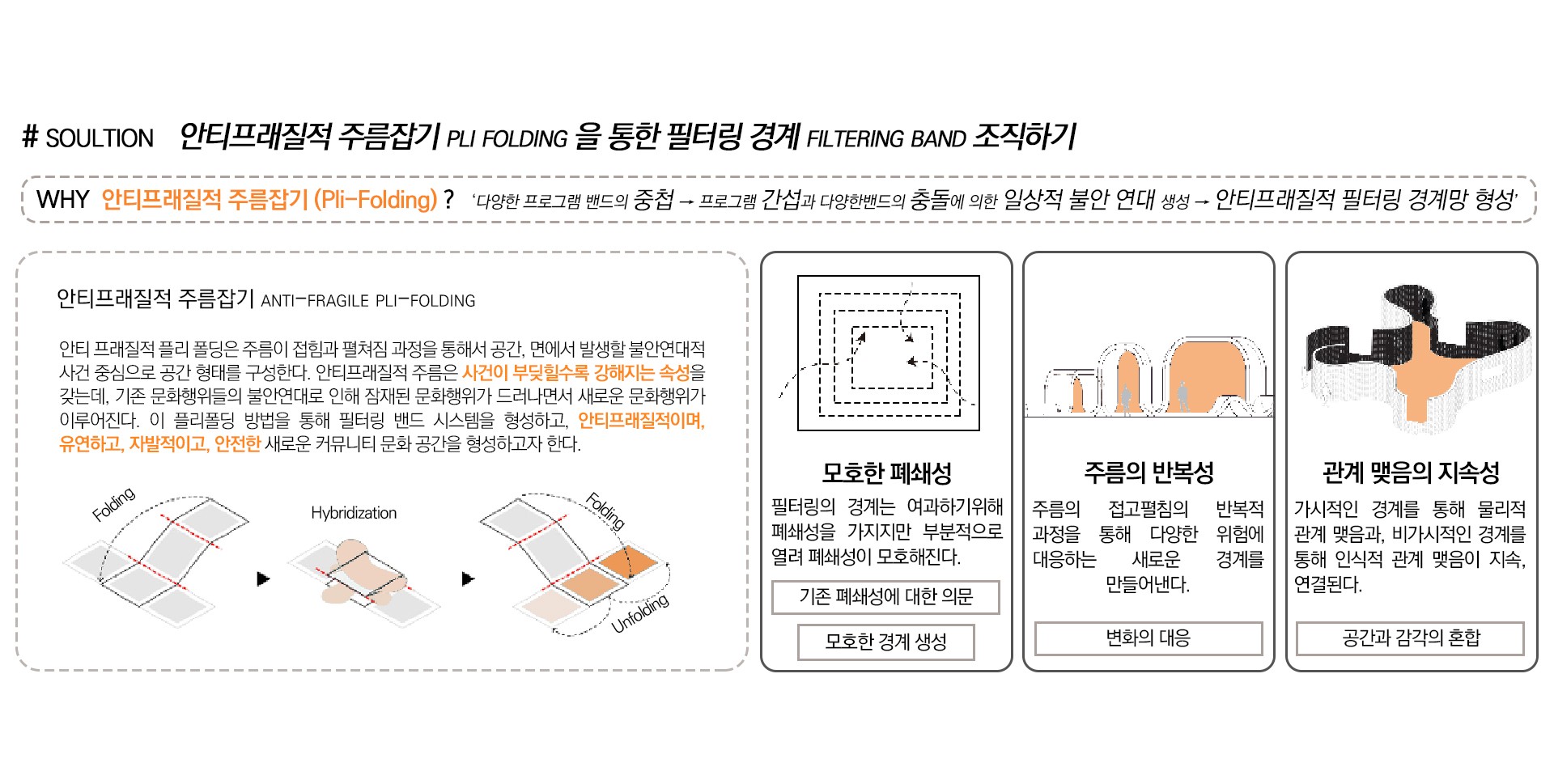 # SOULTION 안티프래질적 주름잡기 PLI FOLDING 을 통한 필터링 경계 FILTERING BAND 조직하기

WHY 안티프래질적 주름잡기 (Pli-Folding) ? '다양한 프로그램 밴드의 중첩 → 프로그램 간섭과 다양한밴드의 충돌에 의한 일상적 불안 연대 생성 → 안티프래질적 필터링 경계망 형성'

안티프래질적 주름잡기 ANTI-FRAGILE PLI-FOLDING

안티 프래질적 플리 폴딩은 주름이 접힘과 펼쳐짐 과정을 통해서 공간, 면에서 발생할 불안연대적 사건 중심으로 공간 형태를 구성한다. 안티프래질적 주름은 사건이 부딪힐수록 강해지는 속성을 갖는데, 기존 문화행위들의 불안연대로 인해 잠재된 문화행위가 드러나면서 새로운 문화행위가 이루어진다. 이 플리폴딩 방법을 통해 필터링 밴드 시스템을 형성하고, 안티프래질적이며, 유연하고, 자발적이고, 안전한 새로운 커뮤니티 문화 공간을 형성하고자 한다.

Folding

Hybridization

Folding

Unfolding

모호한 폐쇄성

필터링의 경계는 여과하기위해 폐쇄성을 가지지만 부분적으로 열려 폐쇄성이 모호해진다.

기존 폐쇄성에 대한 의문

모호한 경계 생성

주름의 반복성

주름의 접고펼침의 반복적 과정을 통해 다양한 위험에 대응하는 새로운 경계를 만들어낸다.

변화의 대응

관계 맺음의 지속성

가시적인 경계를 통해 물리적 관계 맺음과, 비가시적인 경계를 통해 인식적 관계 맺음이 지속, 연결된다.

공간과 감각의 혼합