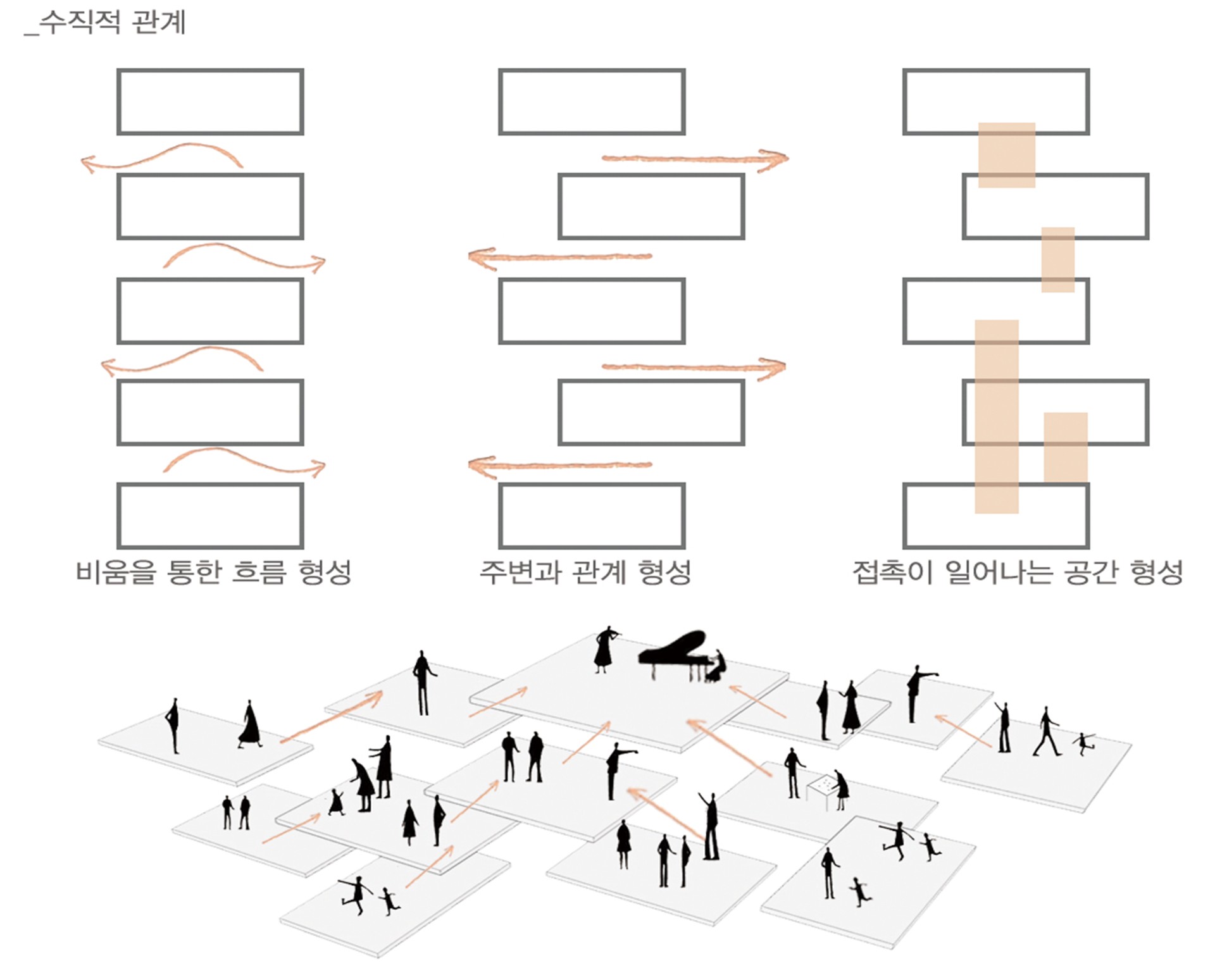 _수직적 관계

비움을 통한 흐름 형성

주변과 관계 형성

접촉이 일어나는 공간 형성