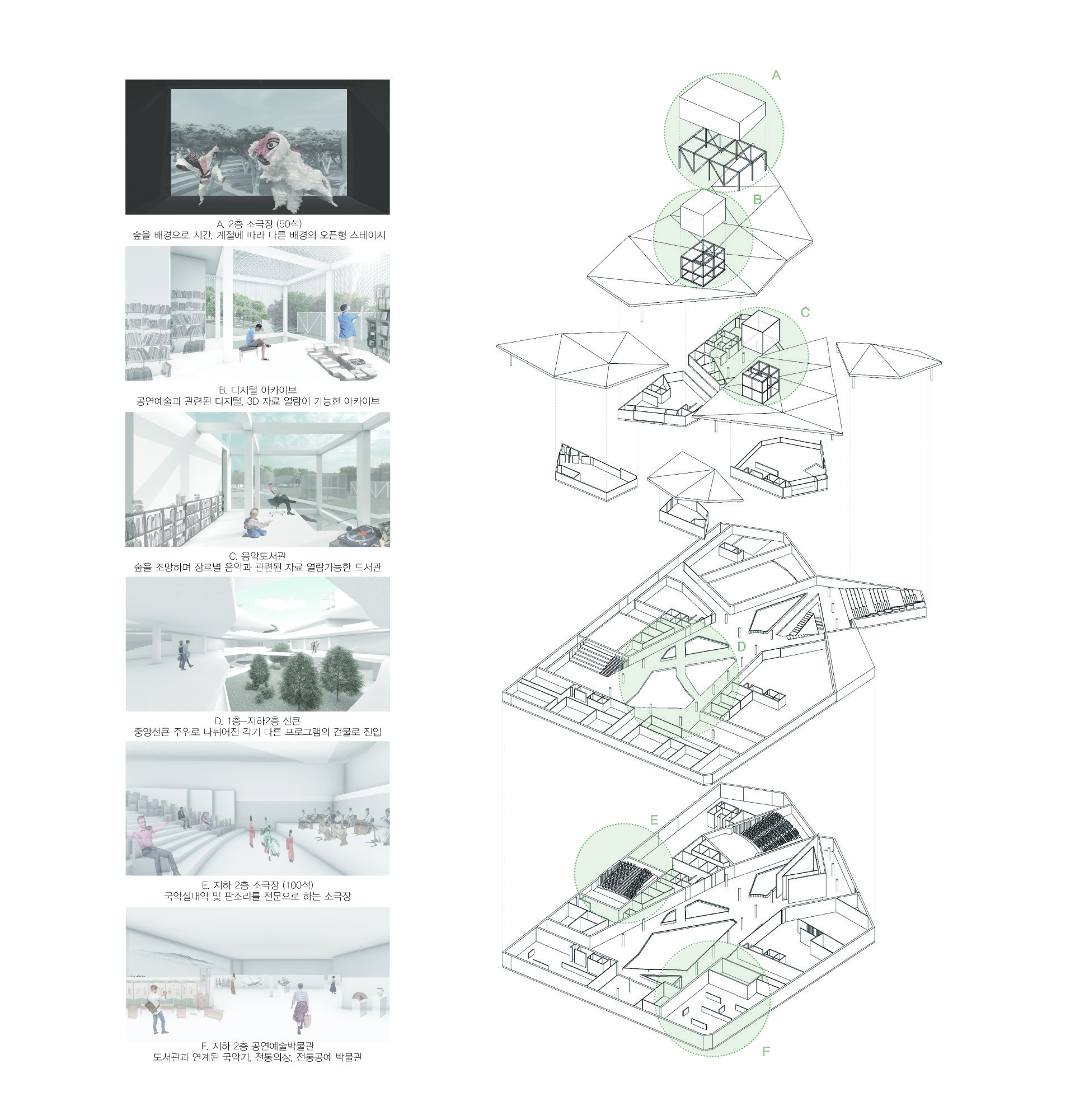 A. 2층 소극장 (50석)
숲을 배경으로 시간, 계절에 따라 다른 배경의 오픈형 스테이지

B. 디지털 아카이브
공연예술과 관련된 디지털, 3D 자료 열람이 가능한 아카이브

C. 음악도서관
숲을 조망하며 장르별 음악과 관련된 자료 열람가능한 도서관

D. 1층-지하2층 선큰
중앙선큰 주위로 나뉘어진 각기 다른 프로그램의 건물로 진입

E. 지하 2층 소극장 (100석)
국악실내악 및 판소리를 전문으로 하는 소극장

F. 지하 2층 공연예술박물관
도서관과 연계된 국악기, 전통의상, 전통공예 박물관

A

B

C

D

E

F