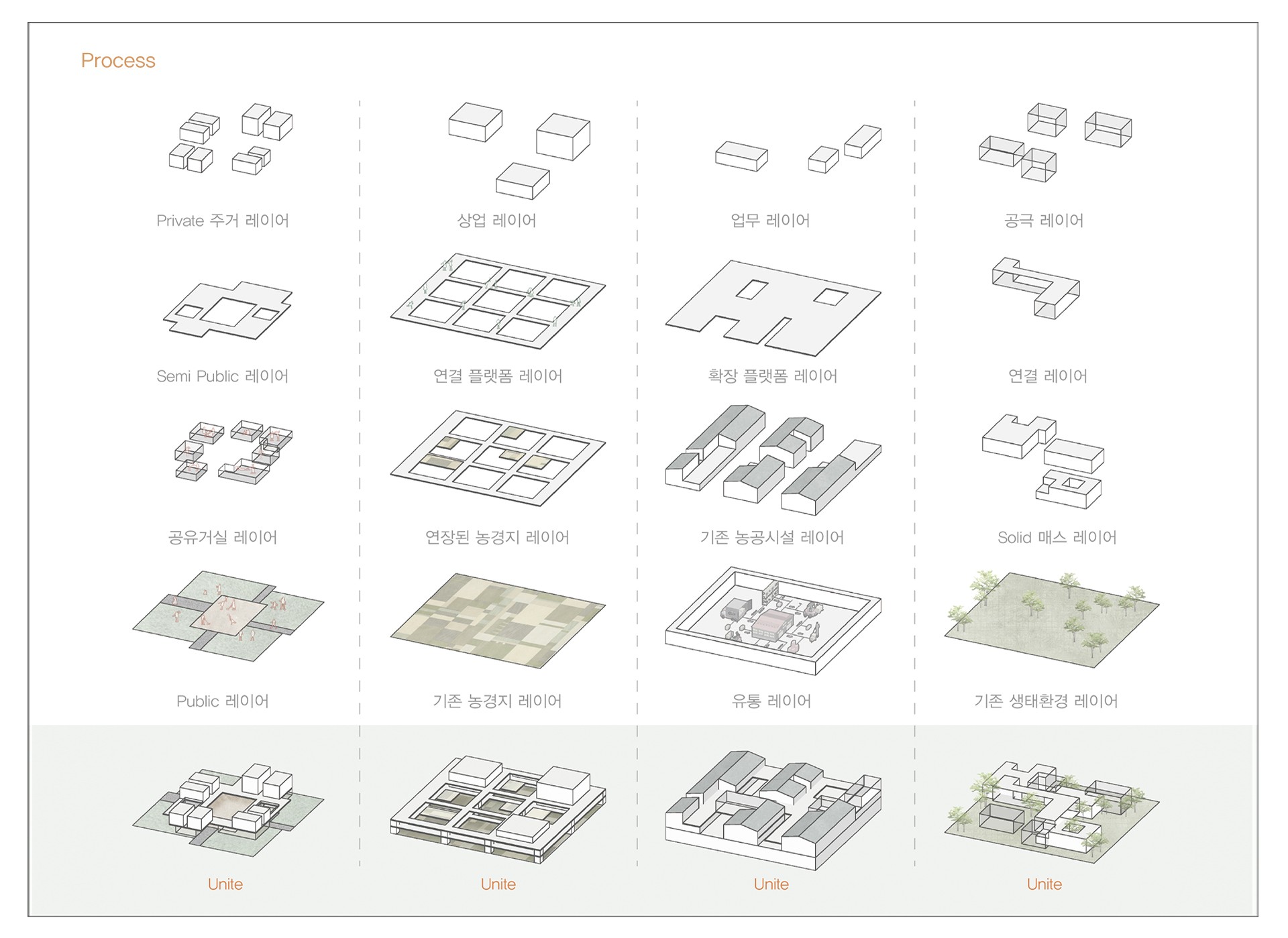 Process

Private 주거 레이어

Semi Public 레이어

공유거실 레이어

Public 레이어

Unite

상업 레이어

연결 플랫폼 레이어

연장된 농경지 레이어

기존 농경지 레이어

Unite

업무 레이어

확장 플랫폼 레이어

기존 농공시설 레이어

유통 레이어

Unite

공극 레이어

연결 레이어

Solid 매스 레이어

기존 생태환경 레이어

Unite