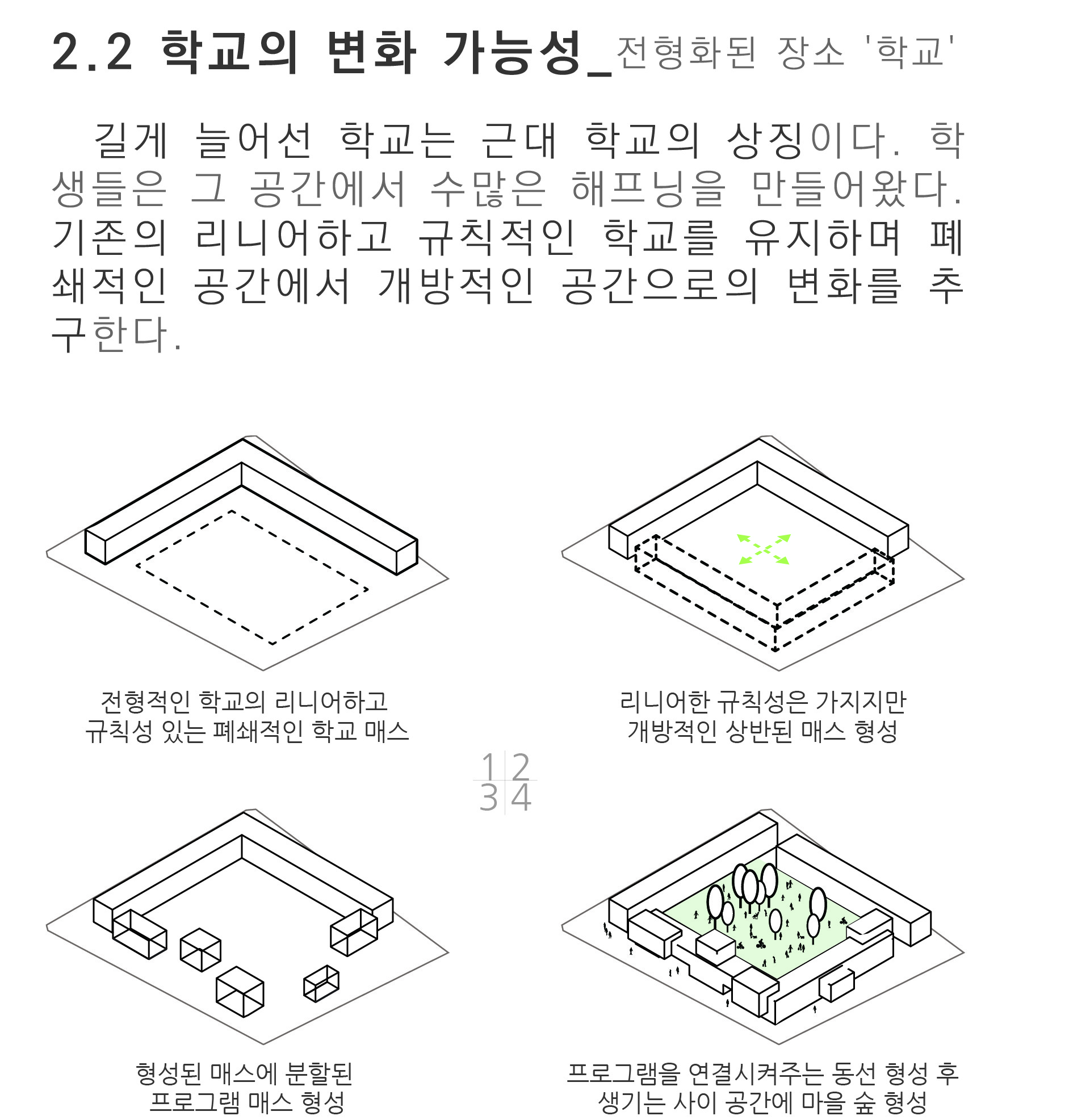 2.2 학교의 변화 가능성_전형화된 장소 '학교'

길게 늘어선 학교는 근대 학교의 상징이다. 학생들은 그 공간에서 수많은 해프닝을 만들어왔다. 기존의 리니어하고 규칙적인 학교를 유지하며 폐쇄적인 공간에서 개방적인 공간으로의 변화를 추구한다.

전형적인 학교의 리니어하고 규칙성 있는 폐쇄적인 학교 매스

리니어한 규칙성은 가지지만 개방적인 상반된 매스 형성

1 2
3 4

형성된 매스에 분할된 프로그램 매스 형성

프로그램을 연결시켜주는 동선 형성 후 생기는 사이 공간에 마을 숲 형성