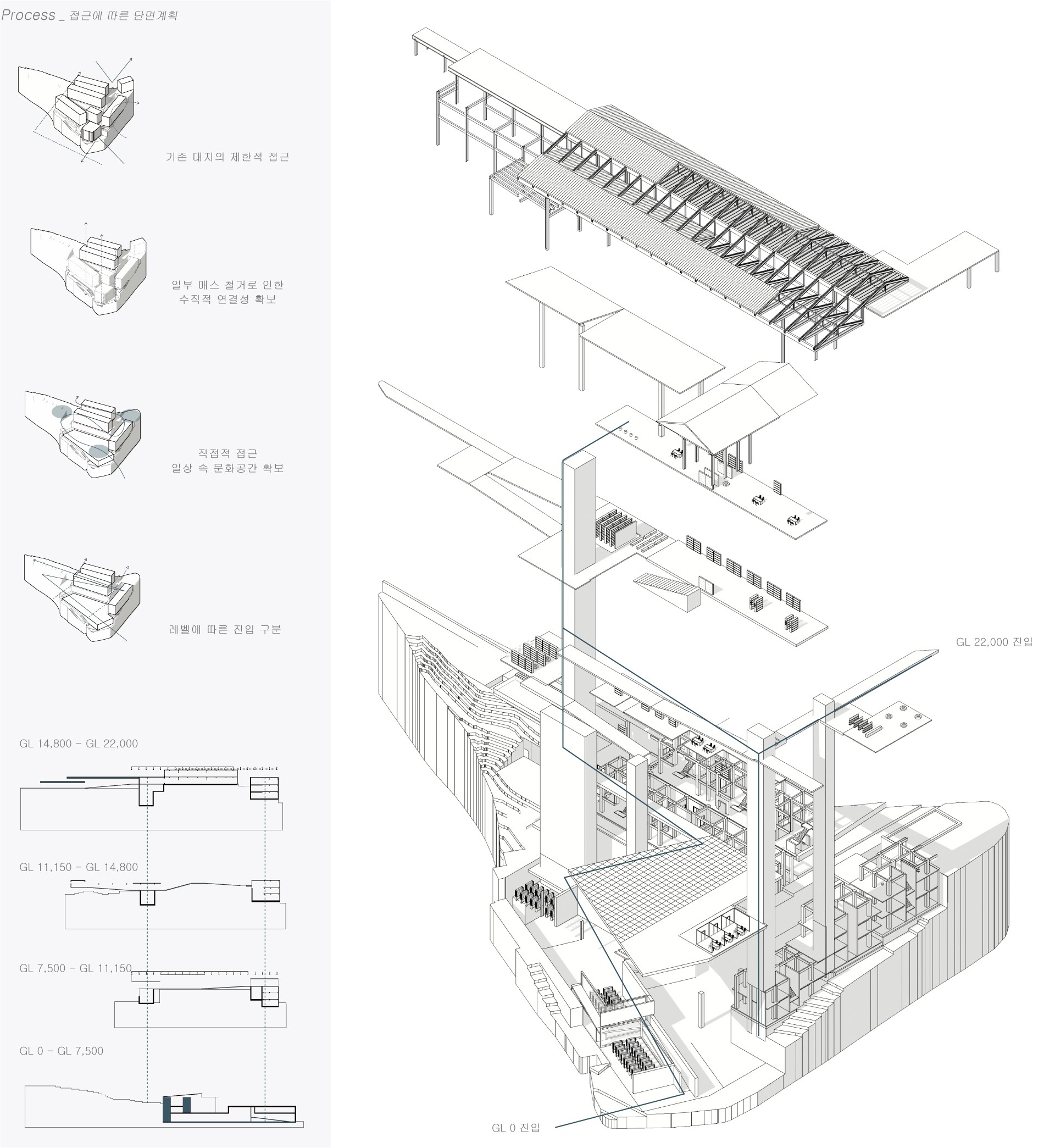 Process _ 접근에 따른 단면계획

기존 대지의 제한적 접근

일부 매스 철거로 인한
수직적 연결성 확보

직접적 접근
일상 속 문화공간 확보

레벨에 따른 진입 구분

GL 14,800 - GL 22,000

GL 11,150 - GL 14,800

GL 7,500 - GL 11,150

GL 0 - GL 7,500

GL 22,000 진입

GL 0 진입