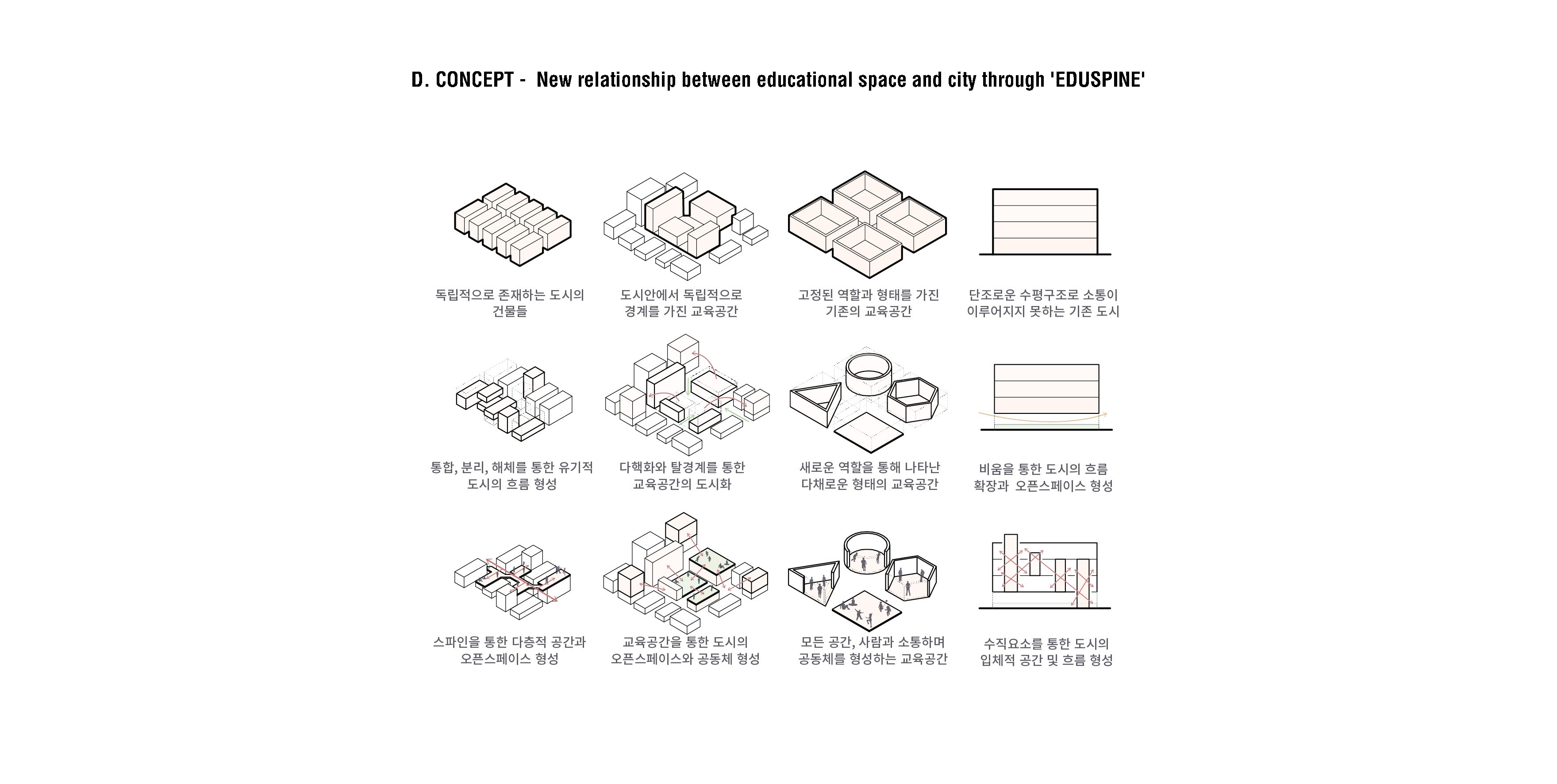 D. CONCEPT - New relationship between educational space and city through 'EDUSPINE'

독립적으로 존재하는 도시의 건물들

도시안에서 독립적으로 경계를 가진 교육공간

고정된 역할과 형태를 가진 기존의 교육공간

단조로운 수평구조로 소통이 이루어지지 못하는 기존 도시

통합, 분리, 해체를 통한 유기적 도시의 흐름 형성

다핵화와 탈경계를 통한 교육공간의 도시화

새로운 역할을 통해 나타난 다채로운 형태의 교육공간

비움을 통한 도시의 흐름 확장과 오픈스페이스 형성

스파인을 통한 다층적 공간과 오픈스페이스 형성

교육공간을 통한 도시의 오픈스페이스와 공동체 형성

모든 공간, 사람과 소통하며 공동체를 형성하는 교육공간

수직요소를 통한 도시의 입체적 공간 및 흐름 형성