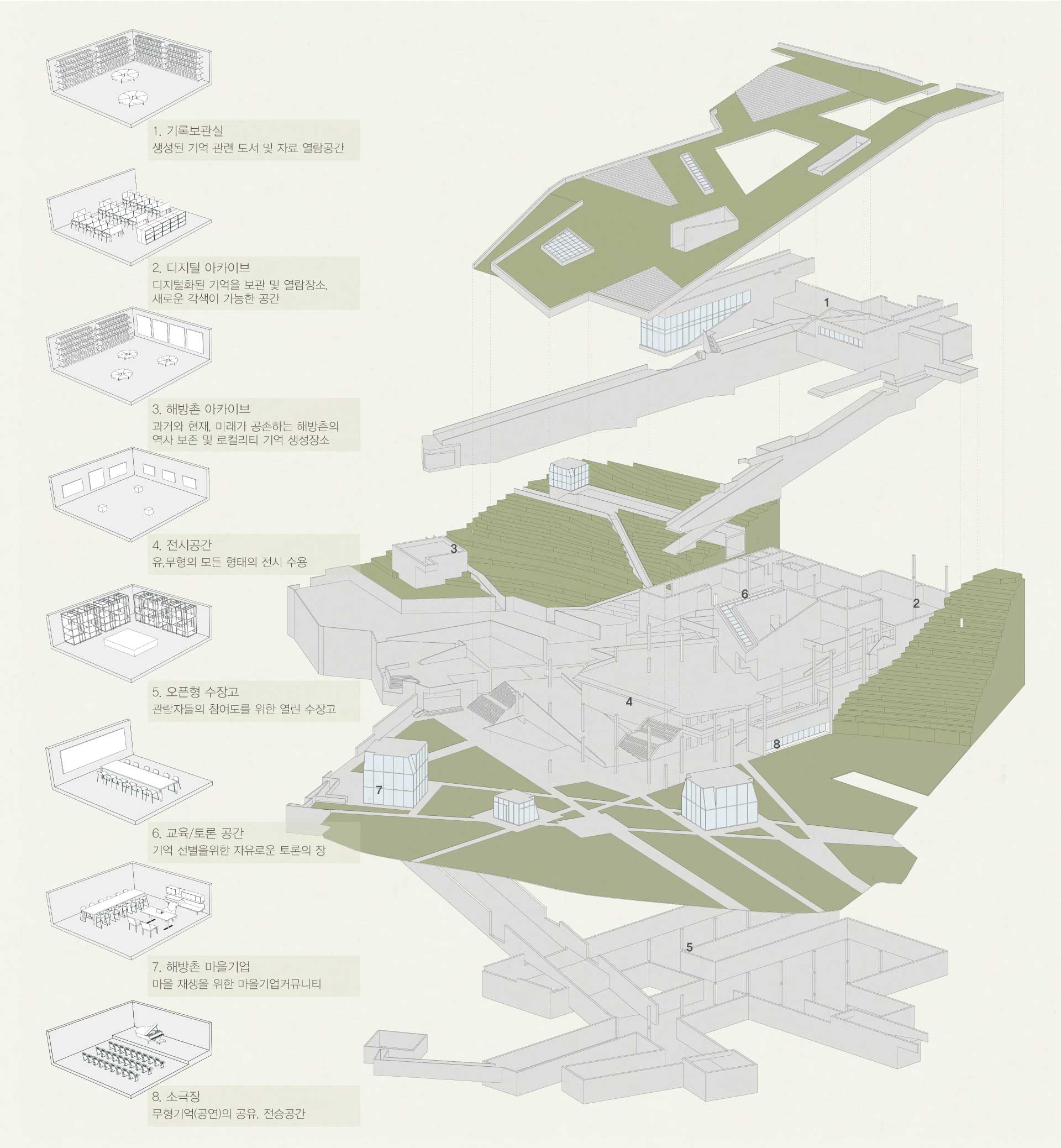 1. 기록보관실
생성된 기억 관련 도서 및 자료 열람공간

2. 디지털 아카이브
디지털화된 기억을 보관 및 열람장소, 새로운 각색이 가능한 공간

3. 해방촌 아카이브
과거와 현재, 미래가 공존하는 해방촌의 역사 보존 및 로컬리티 기억 생성장소

4. 전시공간
유,무형의 모든 형태의 전시 수용

5. 오픈형 수장고
관람자들의 참여도를 위한 열린 수장고

6. 교육/토론 공간
기억 선별을위한 자유로운 토론의 장

7. 해방촌 마을기업
마을 재생을 위한 마을기업커뮤니티

8. 소극장
무형기억(공연)의 공유, 전승공간

1

3

6

2

4

8

7

5