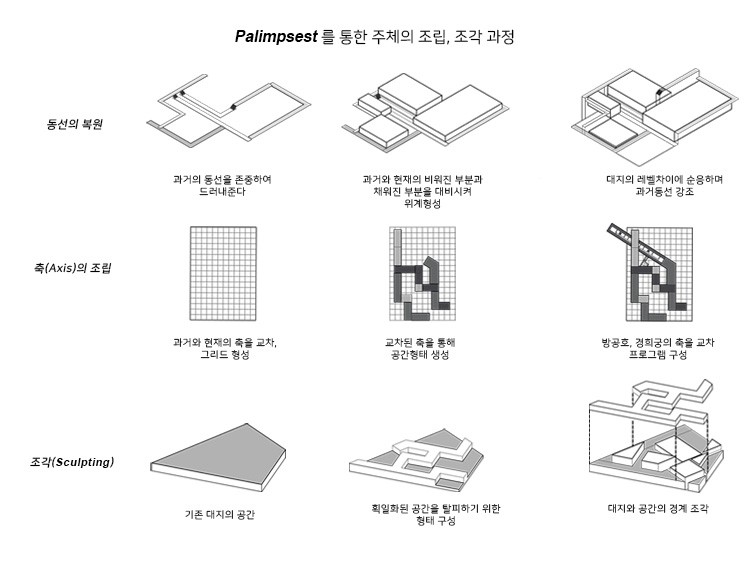 Palimpsest 를 통한 주체의 조립, 조각 과정

동선의 복원

과거의 동선을 존중하여 드러내준다

과거와 현재의 비워진 부분과 채워진 부분을 대비시켜 위계형성

대지의 레벨차이에 순응하며 과거동선 강조

축(Axis)의 조립

과거와 현재의 축을 교차, 그리드 형성

교차된 축을 통해 공간형태 생성

방공호, 경희궁의 축을 교차 프로그램 구성

조각(Sculpting)

기존 대지의 공간

획일화된 공간을 탈피하기 위한 형태 구성

대지와 공간의 경계 조각