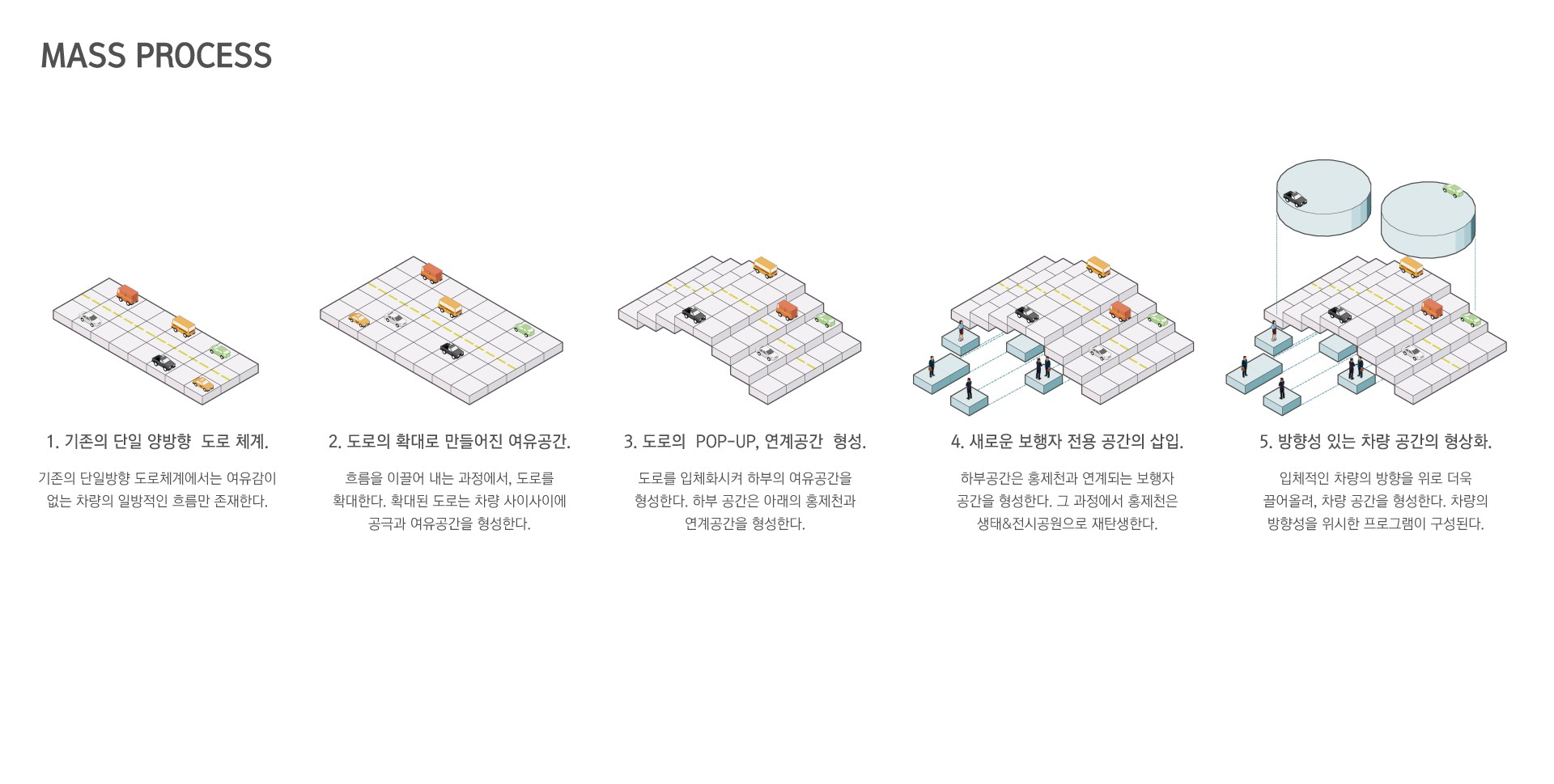 MASS PROCESS

1. 기존의 단일 양방향 도로 체계.

기존의 단일방향 도로체계에서는 여유감이 없는 차량의 일방적인 흐름만 존재한다.

2. 도로의 확대로 만들어진 여유공간.

흐름을 이끌어 내는 과정에서, 도로를 확대한다. 확대된 도로는 차량 사이사이에 공극과 여유공간을 형성한다.

3. 도로의 POP-UP, 연계공간 형성.

도로를 입체화시켜 하부의 여유공간을 형성한다. 하부 공간은 아래의 홍제천과 연계공간을 형성한다.

4. 새로운 보행자 전용 공간의 삽입.

하부공간은 홍제천과 연계되는 보행자 공간을 형성한다. 그 과정에서 홍제천은 생태&전시공원으로 재탄생한다.

5. 방향성 있는 차량 공간의 형상화.

입체적인 차량의 방향을 위로 더욱 끌어올려, 차량 공간을 형성한다. 차량의 방향성을 위시한 프로그램이 구성된다.