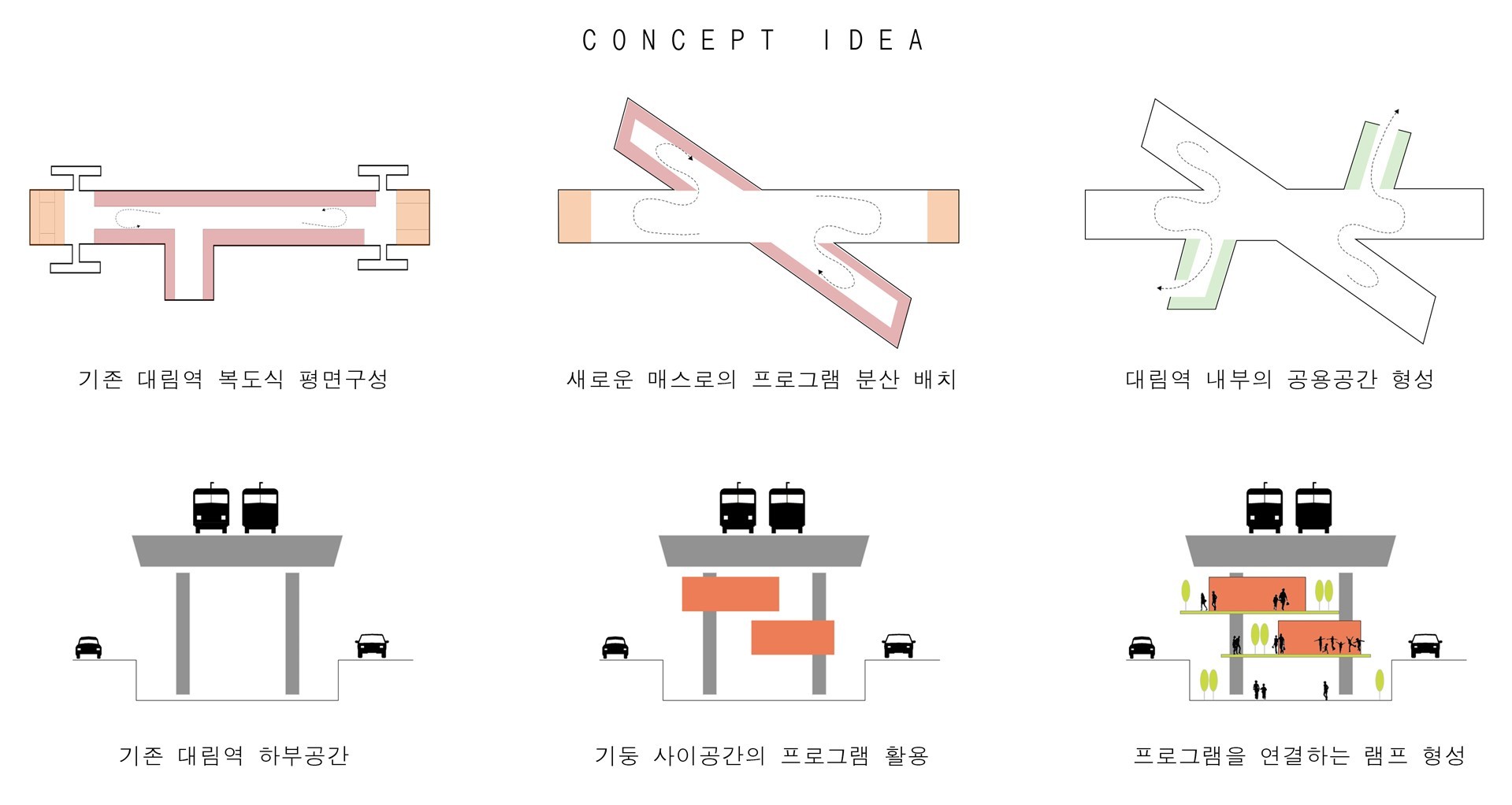 CONCEPT IDEA

기존 대림역 복도식 평면구성

새로운 매스로의 프로그램 분산 배치

대림역 내부의 공용공간 형성

기존 대림역 하부공간

기둥 사이공간의 프로그램 활용

프로그램을 연결하는 램프 형성