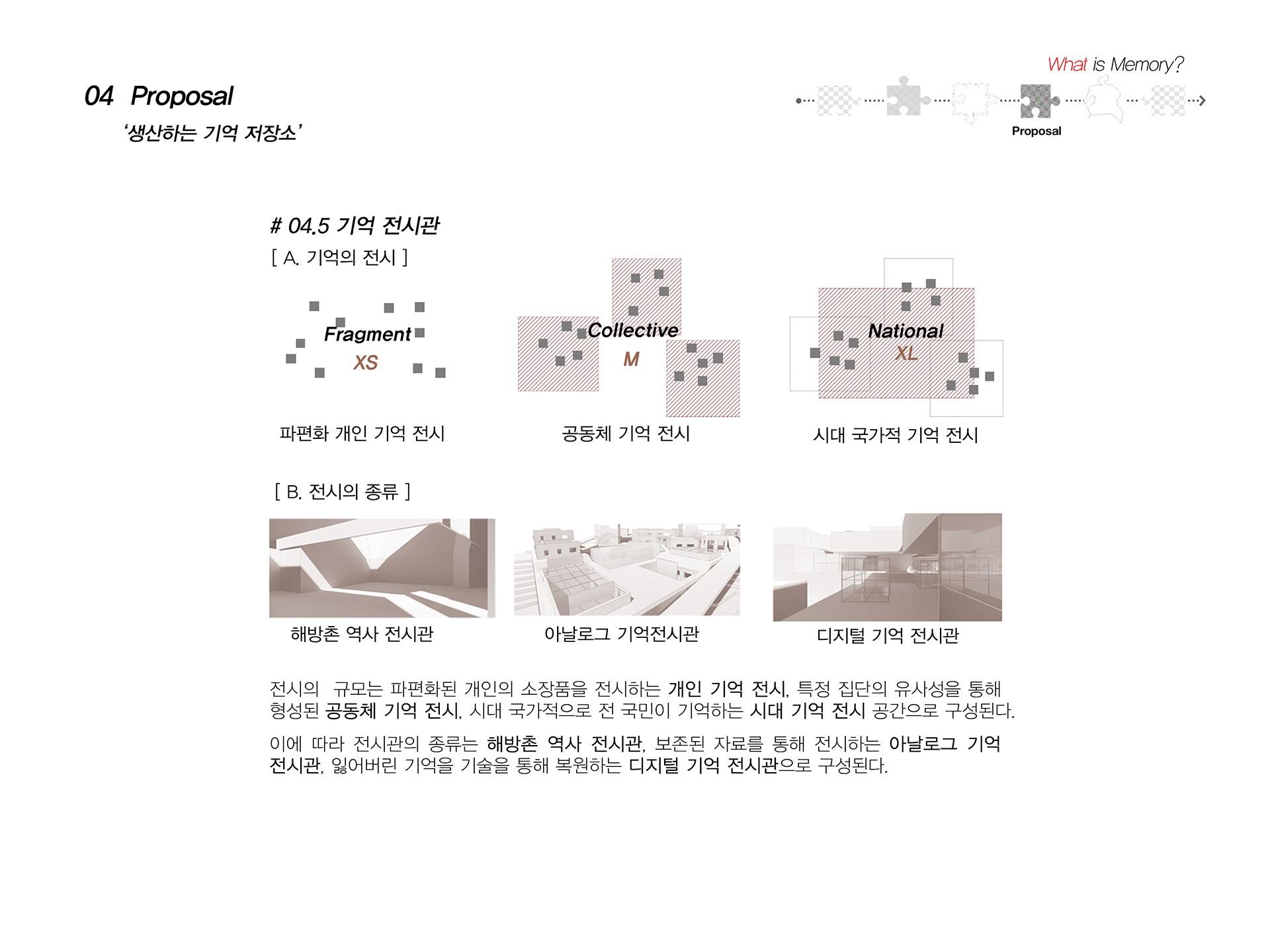 04 Proposal
'생산하는 기억 저장소'

What is Memory?

Proposal

# 04.5 기억 전시관
[ A. 기억의 전시 ]

Fragment
XS

Collective
M

National
XL

파편화 개인 기억 전시

공동체 기억 전시

시대 국가적 기억 전시

[ B. 전시의 종류 ]

해방촌 역사 전시관

아날로그 기억전시관

디지털 기억 전시관

전시의 규모는 파편화된 개인의 소장품을 전시하는 개인 기억 전시, 특정 집단의 유사성을 통해 형성된 공동체 기억 전시, 시대 국가적으로 전 국민이 기억하는 시대 기억 전시 공간으로 구성된다.

이에 따라 전시관의 종류는 해방촌 역사 전시관, 보존된 자료를 통해 전시하는 아날로그 기억 전시관, 잃어버린 기억을 기술을 통해 복원하는 디지털 기억 전시관으로 구성된다.