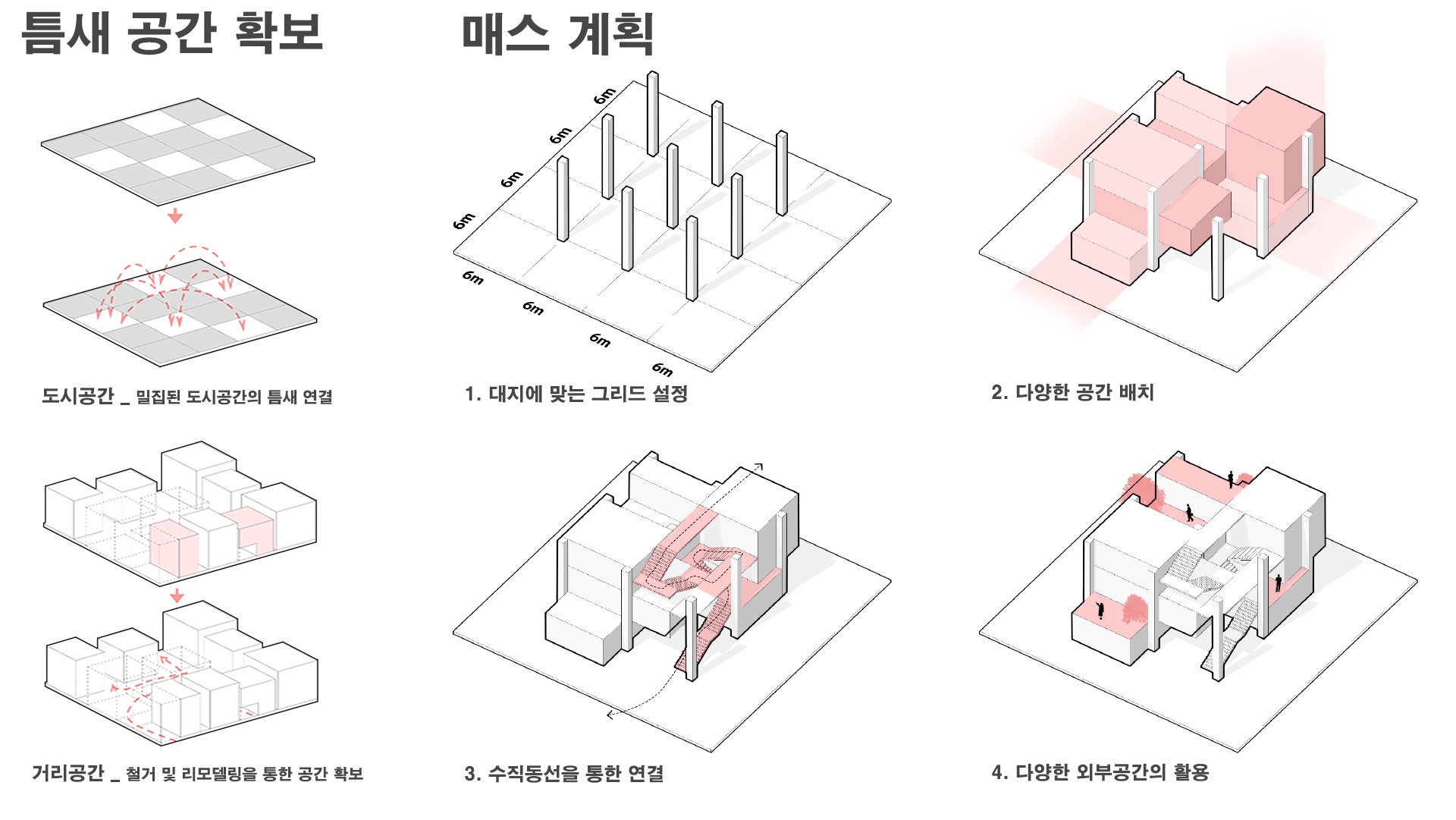 틈새 공간 확보

도시공간 _ 밀집된 도시공간의 틈새 연결

거리공간 _ 철거 및 리모델링을 통한 공간 확보

매스 계획

6m
6m
6m
6m
6m
6m
6m
6m

1. 대지에 맞는 그리드 설정

2. 다양한 공간 배치

3. 수직동선을 통한 연결

4. 다양한 외부공간의 활용