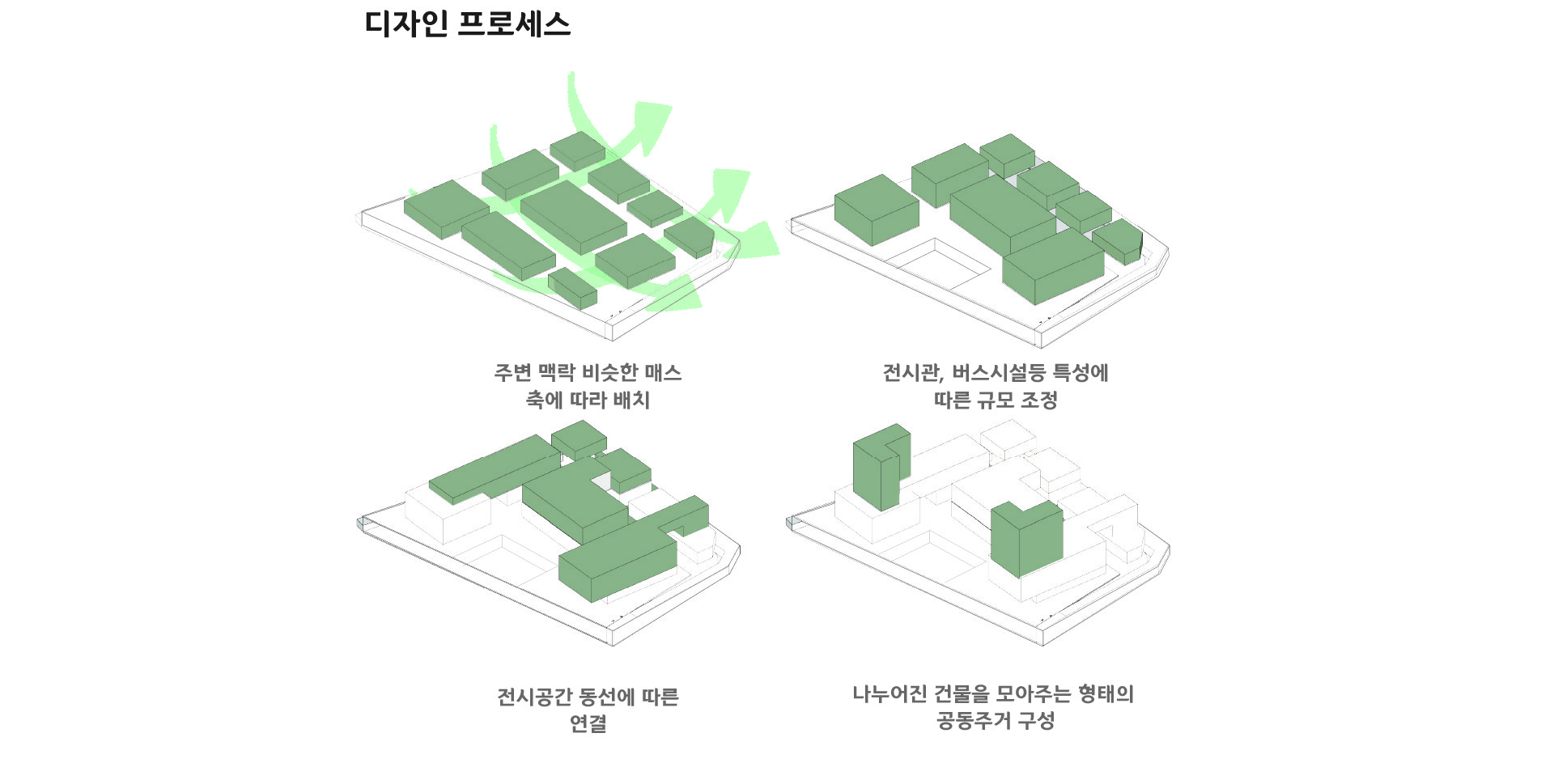 디자인 프로세스

주변 맥락 비슷한 매스
축에 따라 배치

전시관, 버스시설등 특성에
따른 규모 조정

전시공간 동선에 따른
연결

나누어진 건물을 모아주는 형태의
공동주거 구성