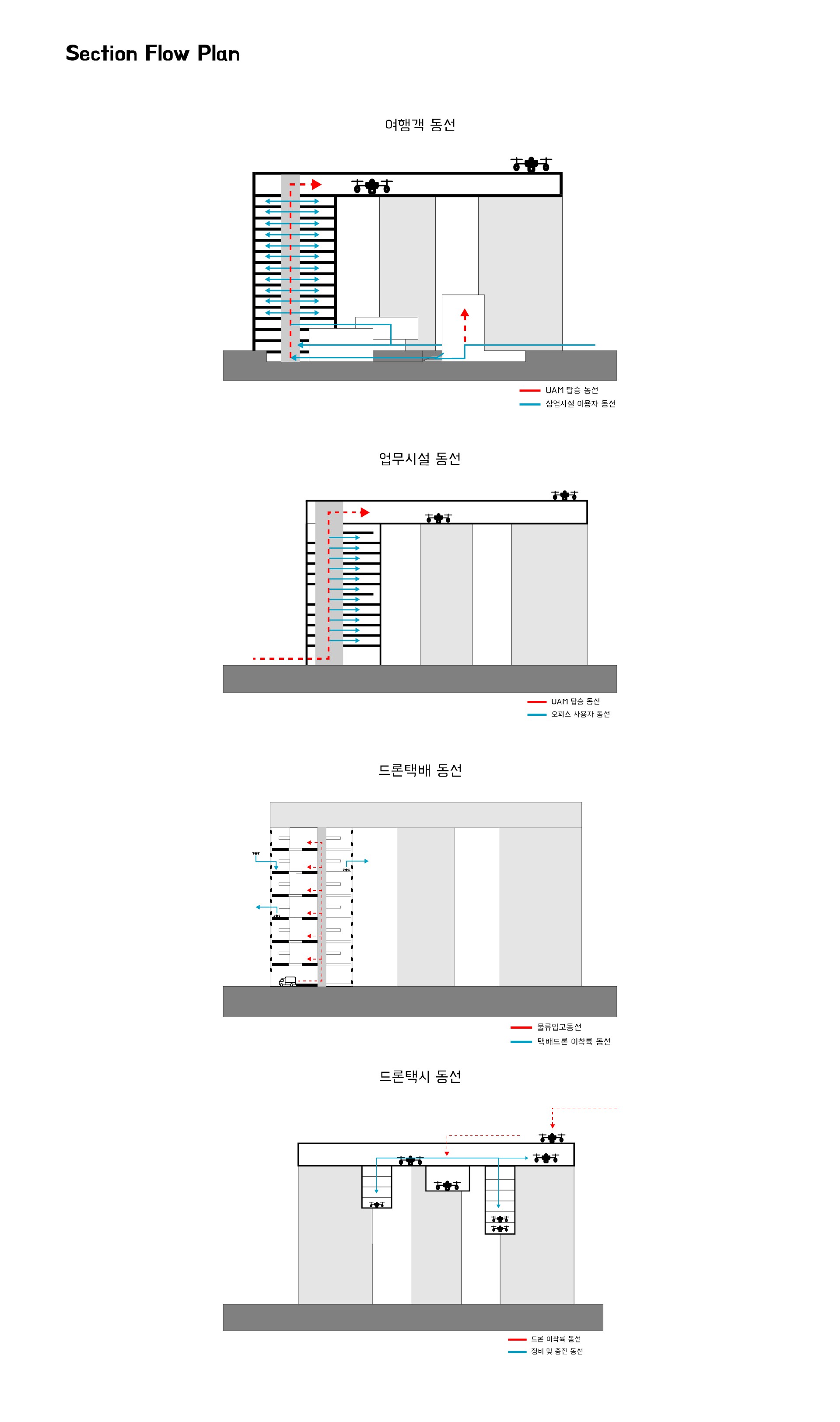 Section Flow Plan

여행객 동선

UAM 탑승 동선
상업시설 이용자 동선

업무시설 동선

UAM 탑승 동선
오피스 사용자 동선

드론택배 동선

물류입고동선
택배드론 이착륙 동선

드론택시 동선

드론 이착륙 동선
정비 및 충전 동선