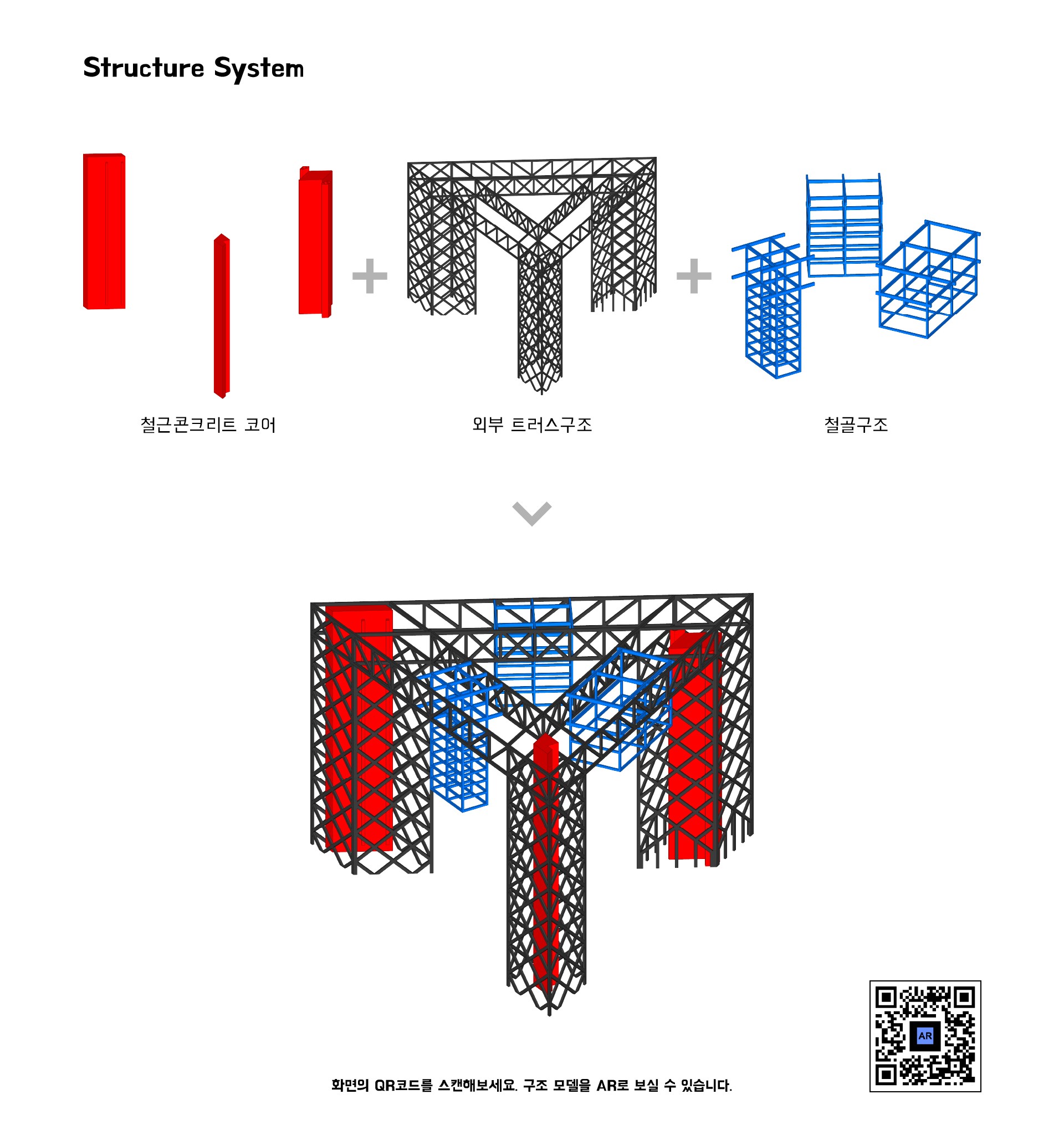 Structure System

철근콘크리트 코어

외부 트러스구조

철골구조

AR

화면의 QR코드를 스캔해보세요. 구조 모델을 AR로 보실 수 있습니다.