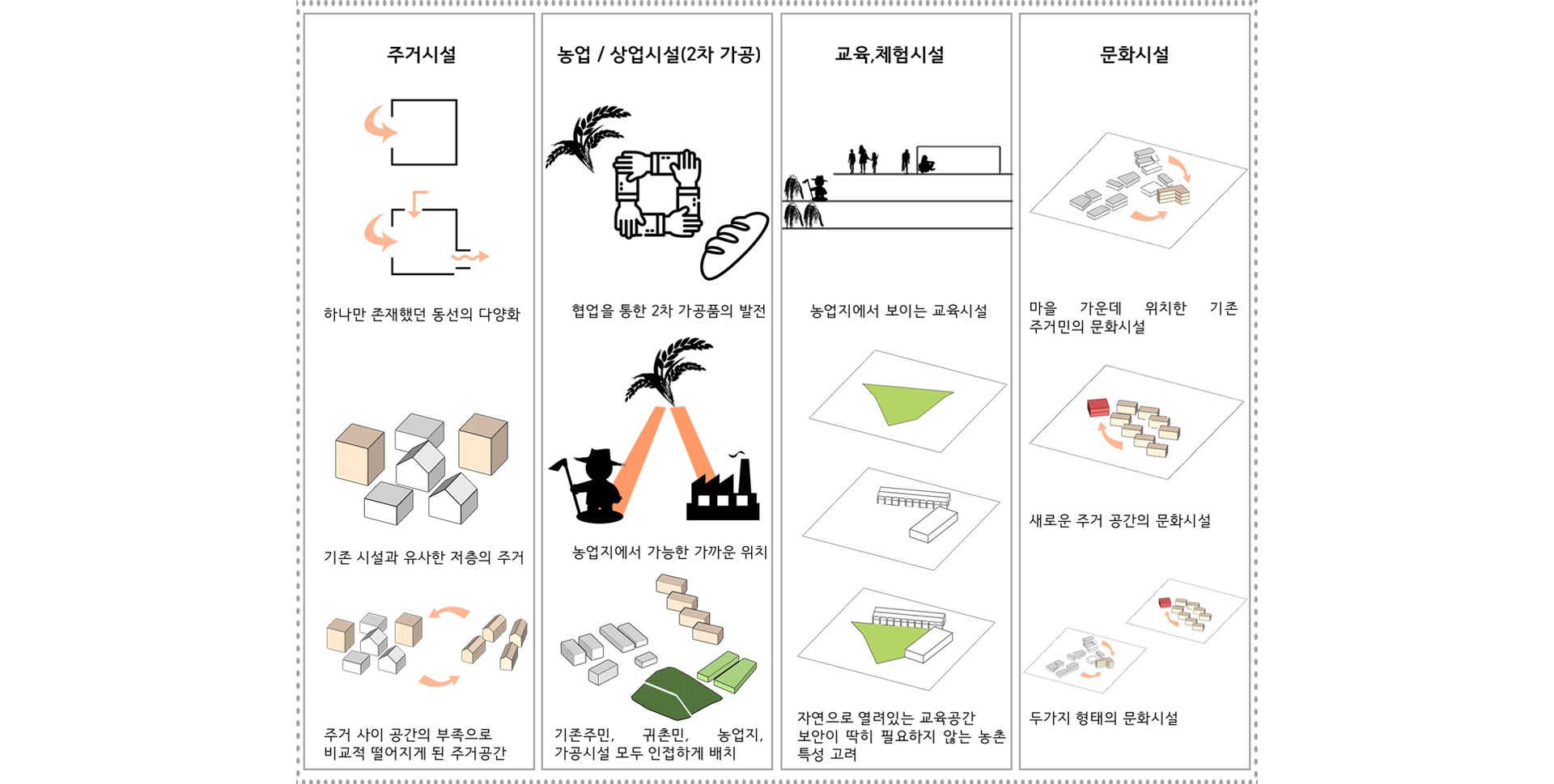 주거시설

하나만 존재했던 동선의 다양화

기존 시설과 유사한 저층의 주거

주거 사이 공간의 부족으로 비교적 떨어지게 된 주거공간

농업 / 상업시설(2차 가공)

협업을 통한 2차 가공품의 발전

농업지에서 가능한 가까운 위치

기존주민, 귀촌민, 농업지, 가공시설 모두 인접하게 배치

교육,체험시설

농업지에서 보이는 교육시설

자연으로 열려있는 교육공간 보안이 딱히 필요하지 않는 농촌 특성 고려

문화시설

마을 가운데 위치한 기존 주거민의 문화시설

새로운 주거 공간의 문화시설

두가지 형태의 문화시설