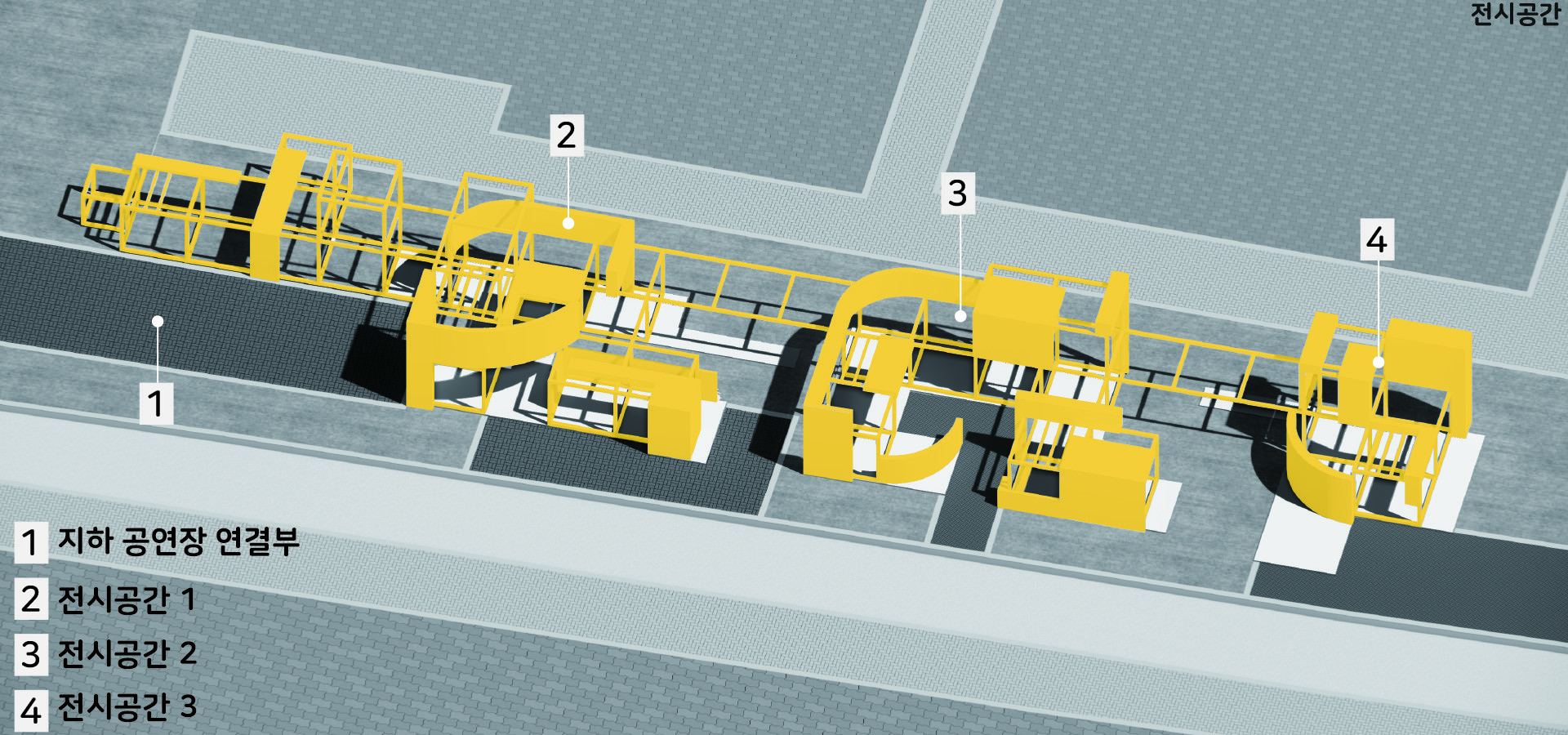 전시공간

2

3

4

1

1 지하 공연장 연결부
2 전시공간 1
3 전시공간 2
4 전시공간 3