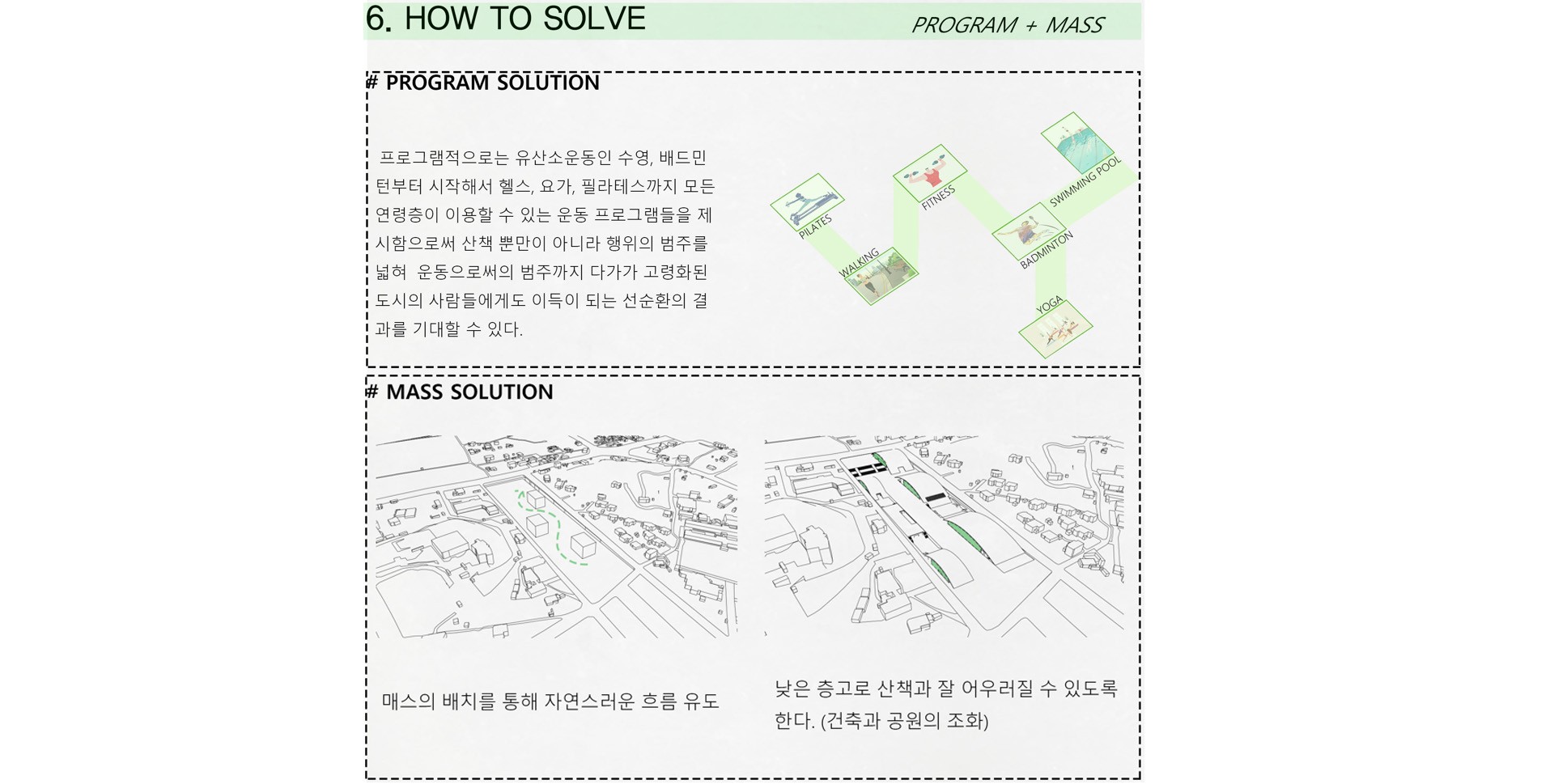 6. HOW TO SOLVE

PROGRAM + MASS

# PROGRAM SOLUTION

프로그램적으로는 유산소운동인 수영, 배드민턴부터 시작해서 헬스, 요가, 필라테스까지 모든 연령층이 이용할 수 있는 운동 프로그램들을 제시함으로써 산책 뿐만이 아니라 행위의 범주를 넓혀 운동으로써의 범주까지 다가가 고령화된 도시의 사람들에게도 이득이 되는 선순환의 결과를 기대할 수 있다.

PILATES

WALKING

FITNESS

BADMINTON

SWIMMING POOL

YOGA

# MASS SOLUTION

매스의 배치를 통해 자연스러운 흐름 유도

낮은 층고로 산책과 잘 어우러질 수 있도록 한다. (건축과 공원의 조화)