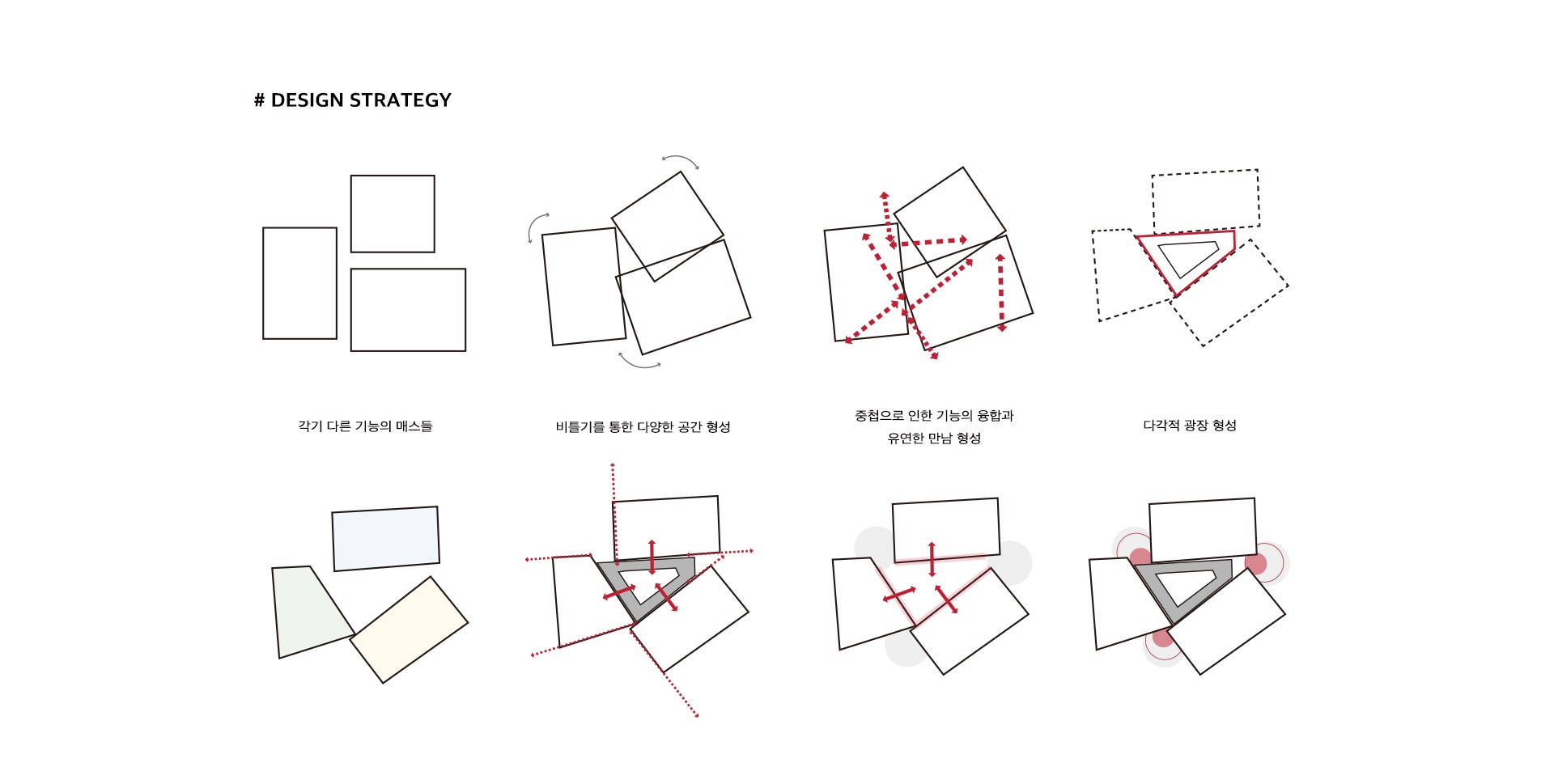 # DESIGN STRATEGY

각기 다른 기능의 매스들

비틀기를 통한 다양한 공간 형성

중첩으로 인한 기능의 융합과
유연한 만남 형성

다각적 광장 형성