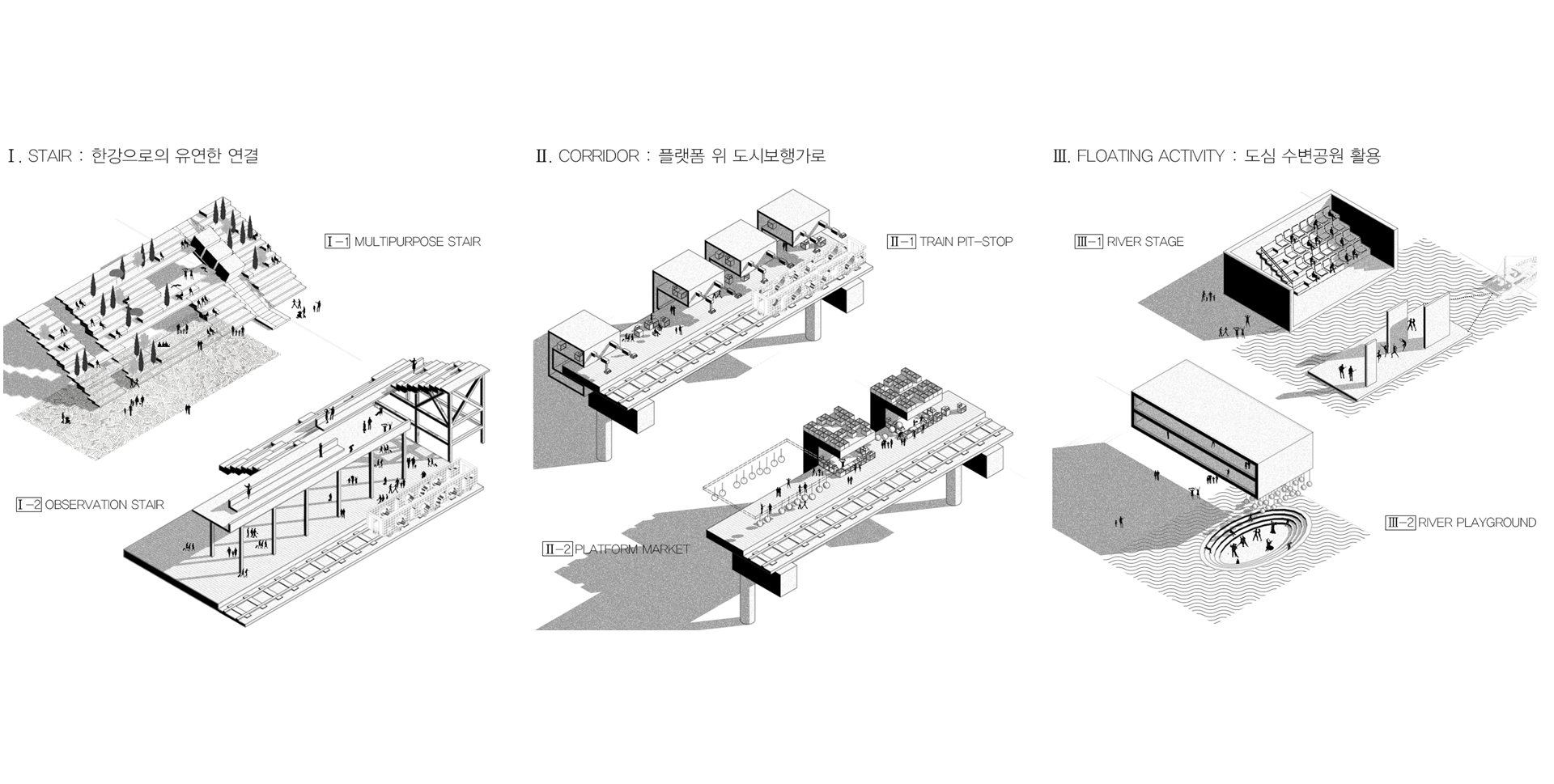 Ⅰ. STAIR : 한강으로의 유연한 연결

Ⅰ-1 MULTIPURPOSE STAIR

Ⅰ-2 OBSERVATION STAIR

Ⅱ. CORRIDOR : 플랫폼 위 도시보행가로

Ⅱ-1 TRAIN PIT-STOP

Ⅱ-2 PLATFORM MARKET

Ⅲ. FLOATING ACTIVITY : 도심 수변공원 활용

Ⅲ-1 RIVER STAGE

Ⅲ-2 RIVER PLAYGROUND