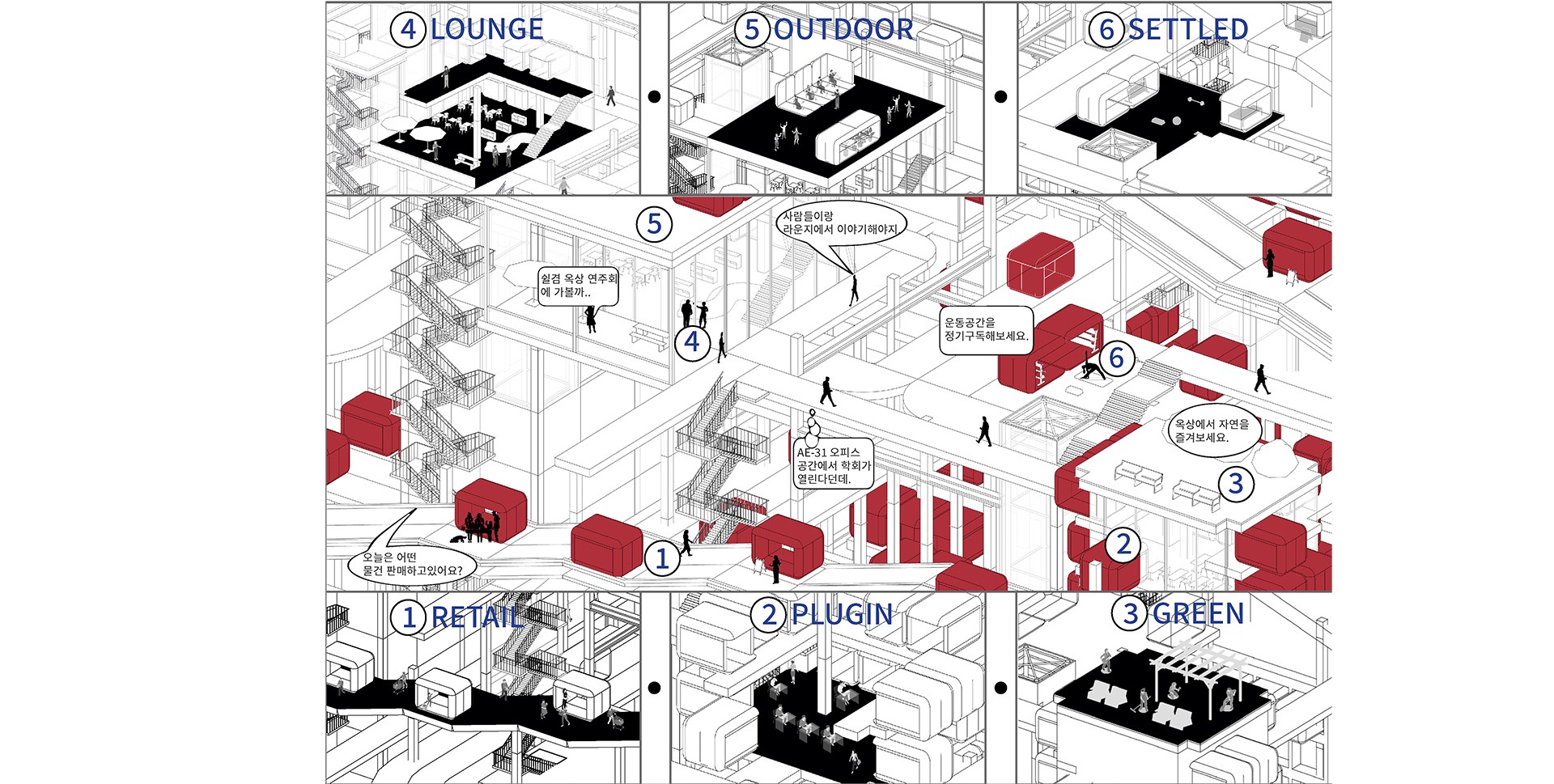 4 LOUNGE

5 OUTDOOR

6 SETTLED

5

사람들이랑 라운지에서 이야기해야지.

쉴겸 옥상 연주회에 가볼까..

4

운동공간을 정기구독해보세요.

6

옥상에서 자연을 즐겨보세요.

AE-31 오피스 공간에서 학회가 열린다던데.

3

2

1

오늘은 어떤 물건 판매하고있어요?

1 RETAIL

2 PLUGIN

3 GREEN