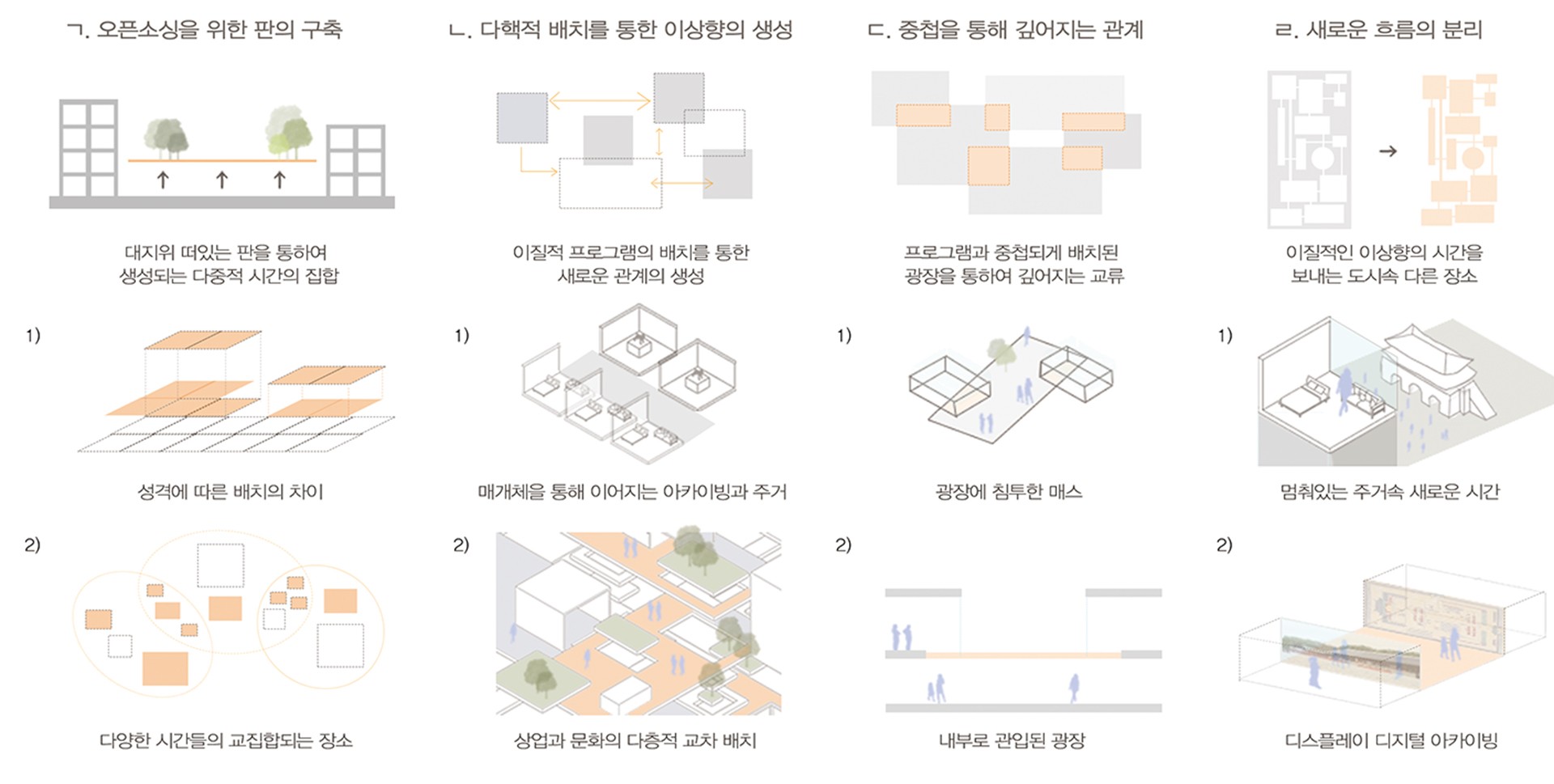 ㄱ. 오픈소싱을 위한 판의 구축

대지위 떠있는 판을 통하여 생성되는 다중적 시간의 집합

1)

성격에 따른 배치의 차이

2)

다양한 시간들의 교집합되는 장소

ㄴ. 다핵적 배치를 통한 이상향의 생성

이질적 프로그램의 배치를 통한 새로운 관계의 생성

1)

매개체을 통해 이어지는 아카이빙과 주거

2)

상업과 문화의 다층적 교차 배치

ㄷ. 중첩을 통해 깊어지는 관계

프로그램과 중첩되게 배치된 광장을 통하여 깊어지는 교류

1)

광장에 침투한 매스

2)

내부로 관입된 광장

ㄹ. 새로운 흐름의 분리

이질적인 이상향의 시간을 보내는 도시속 다른 장소

1)

멈춰있는 주거속 새로운 시간

2)

디스플레이 디지털 아카이빙