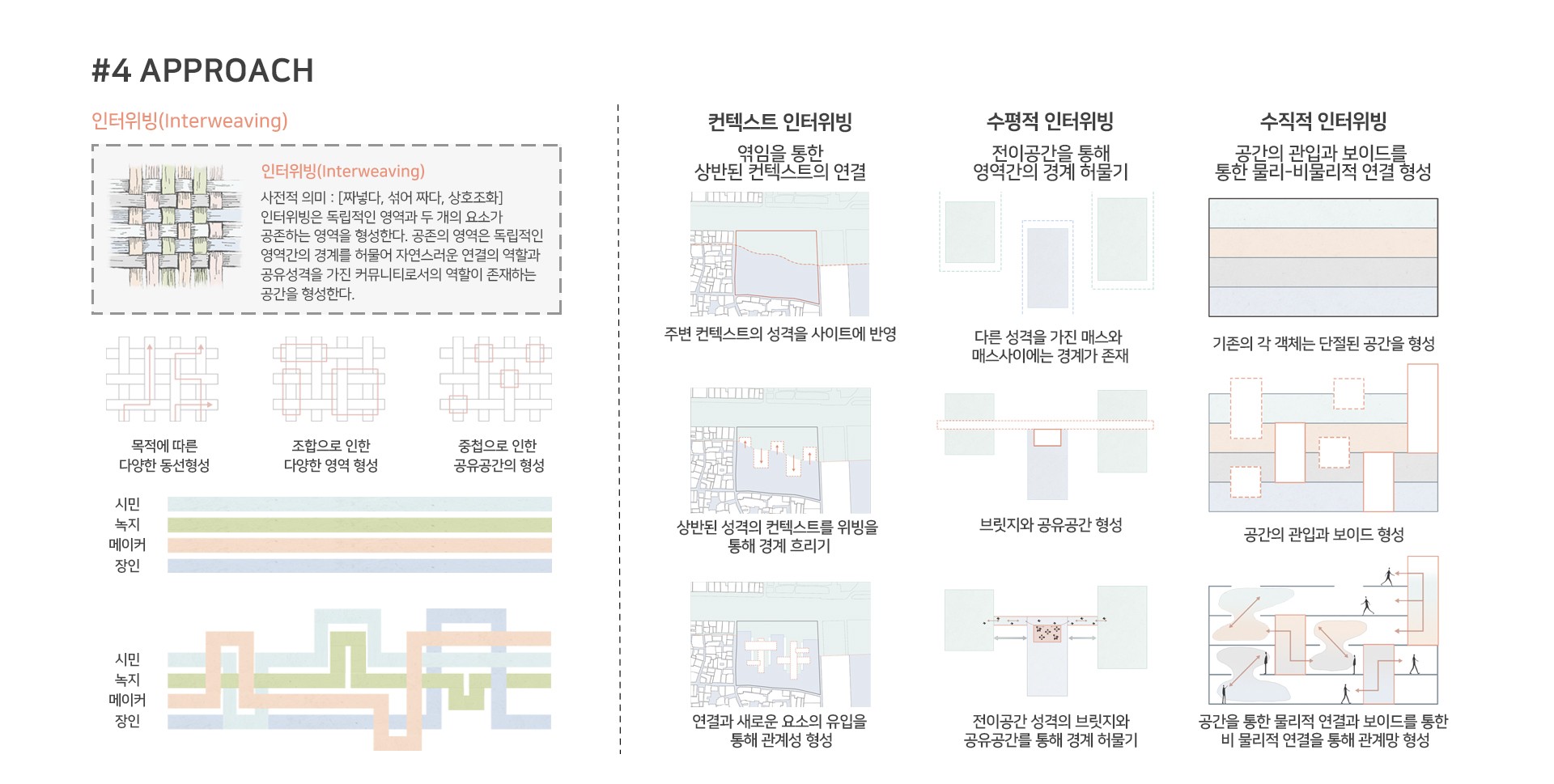 #4 APPROACH

인터위빙(Interweaving)

인터위빙(Interweaving)

사전적 의미 : [짜넣다, 섞어 짜다, 상호조화] 인터위빙은 독립적인 영역과 두 개의 요소가 공존하는 영역을 형성한다. 공존의 영역은 독립적인 영역간의 경계를 허물어 자연스러운 연결의 역할과 공유성격을 가진 커뮤니티로서의 역할이 존재하는 공간을 형성한다.

목적에 따른 다양한 동선형성

조합으로 인한 다양한 영역 형성

중첩으로 인한 공유공간의 형성

시민
녹지
메이커
장인

시민
녹지
메이커
장인

컨텍스트 인터위빙
엮임을 통한 상반된 컨텍스트의 연결

주변 컨텍스트의 성격을 사이트에 반영

상반된 성격의 컨텍스트를 위빙을 통해 경계 흐리기

연결과 새로운 요소의 유입을 통해 관계성 형성

수평적 인터위빙
전이공간을 통해 영역간의 경계 허물기

다른 성격을 가진 매스와 매스사이에는 경계가 존재

브릿지와 공유공간 형성

전이공간 성격의 브릿지와 공유공간를 통해 경계 허물기

수직적 인터위빙
공간의 관입과 보이드를 통한 물리-비물리적 연결 형성

기존의 각 객체는 단절된 공간을 형성

공간의 관입과 보이드 형성

공간을 통한 물리적 연결과 보이드를 통한 비 물리적 연결을 통해 관계망 형성