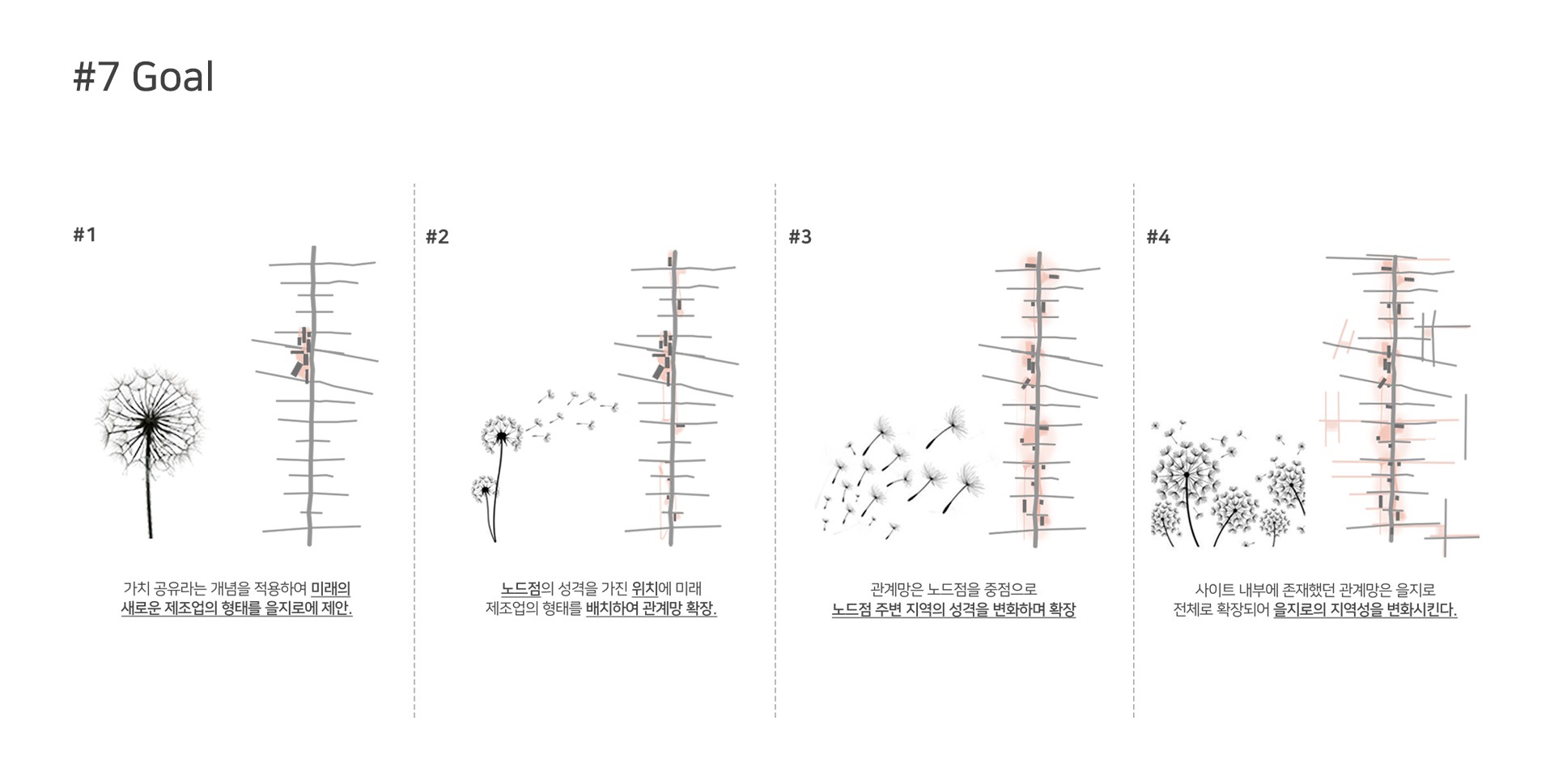 #7 Goal

#1

가치 공유라는 개념을 적용하여 미래의 새로운 제조업의 형태를 을지로에 제안.

#2

노드점의 성격을 가진 위치에 미래 제조업의 형태를 배치하여 관계망 확장.

#3

관계망은 노드점을 중점으로 노드점 주변 지역의 성격을 변화하며 확장

#4

사이트 내부에 존재했던 관계망은 을지로 전체로 확장되어 을지로의 지역성을 변화시킨다.