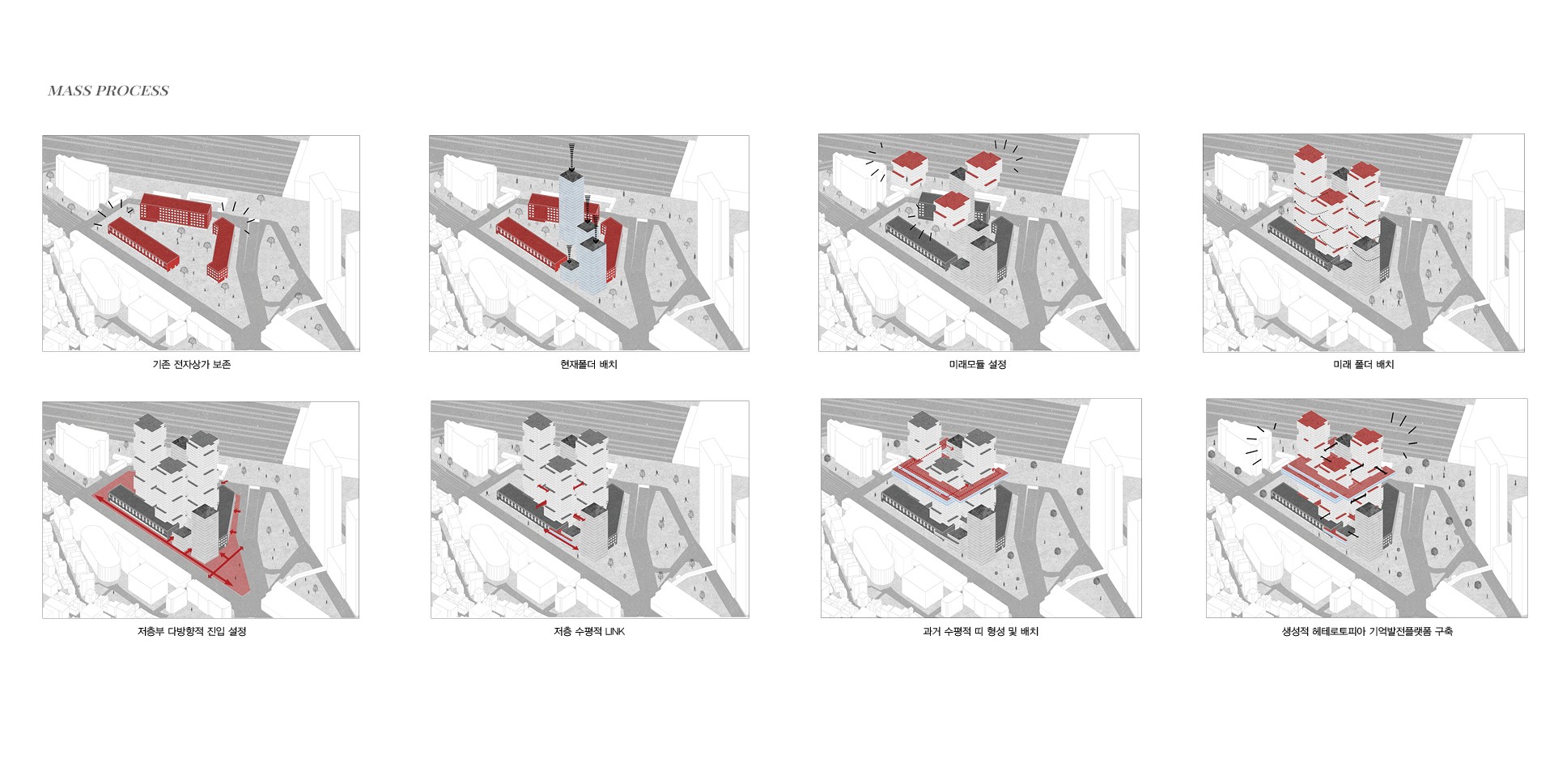 MASS PROCESS

기존 전자상가 보존

현재폴더 배치

미래모듈 설정

미래 폴더 배치

저층부 다방향적 진입 설정

저층 수평적 LINK

과거 수평적 띠 형성 및 배치

생성적 헤테로토피아 기억발전플랫폼 구축