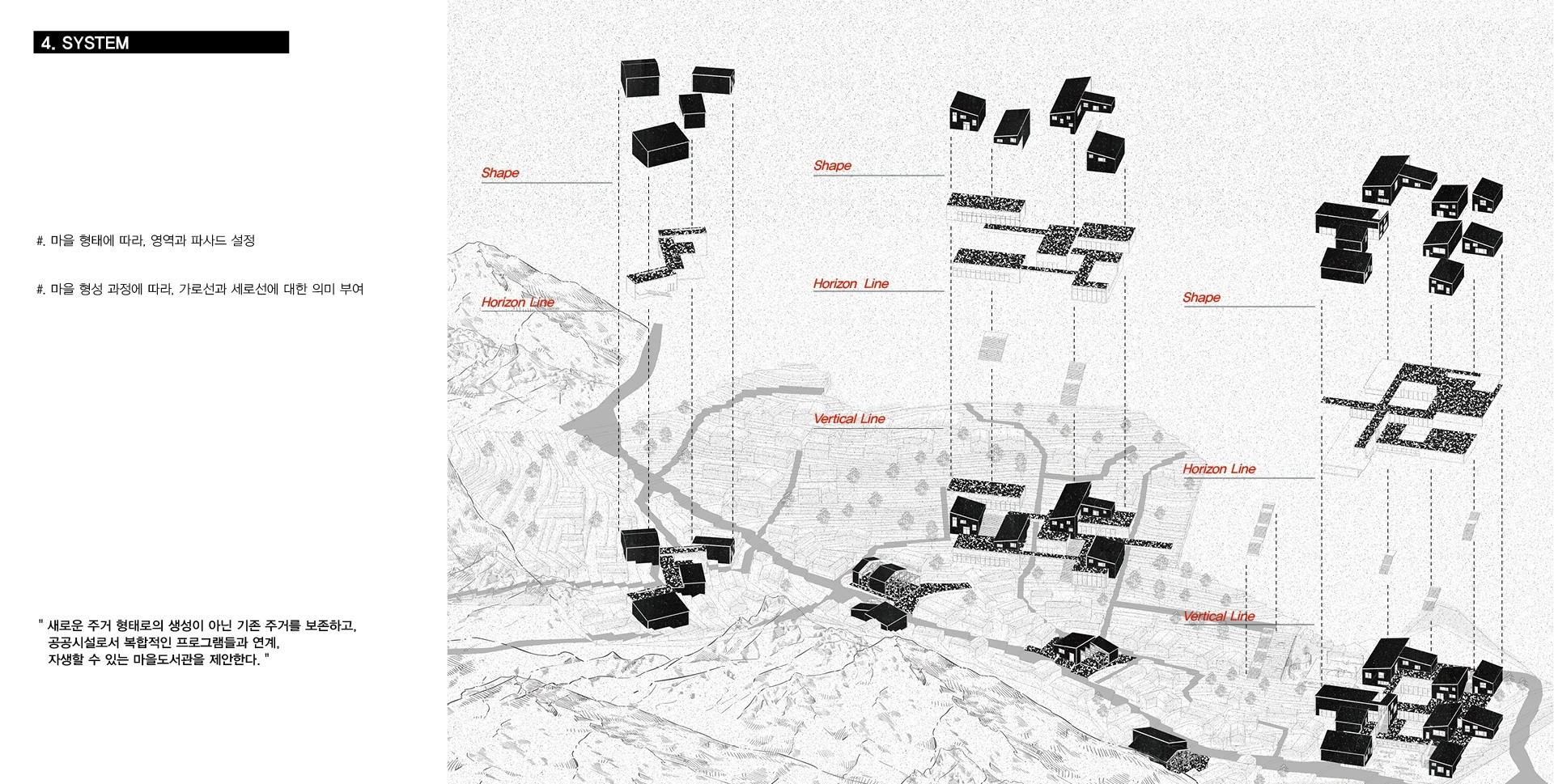 4. SYSTEM

#. 마을 형태에 따라, 영역과 파사드 설정

#. 마을 형성 과정에 따라, 가로선과 세로선에 대한 의미 부여

" 새로운 주거 형태로의 생성이 아닌 기존 주거를 보존하고, 공공시설로서 복합적인 프로그램들과 연계, 자생할 수 있는 마을도서관을 제안한다. "

Shape

Horizon Line

Shape

Horizon Line

Vertical Line

Shape

Horizon Line

Vertical Line