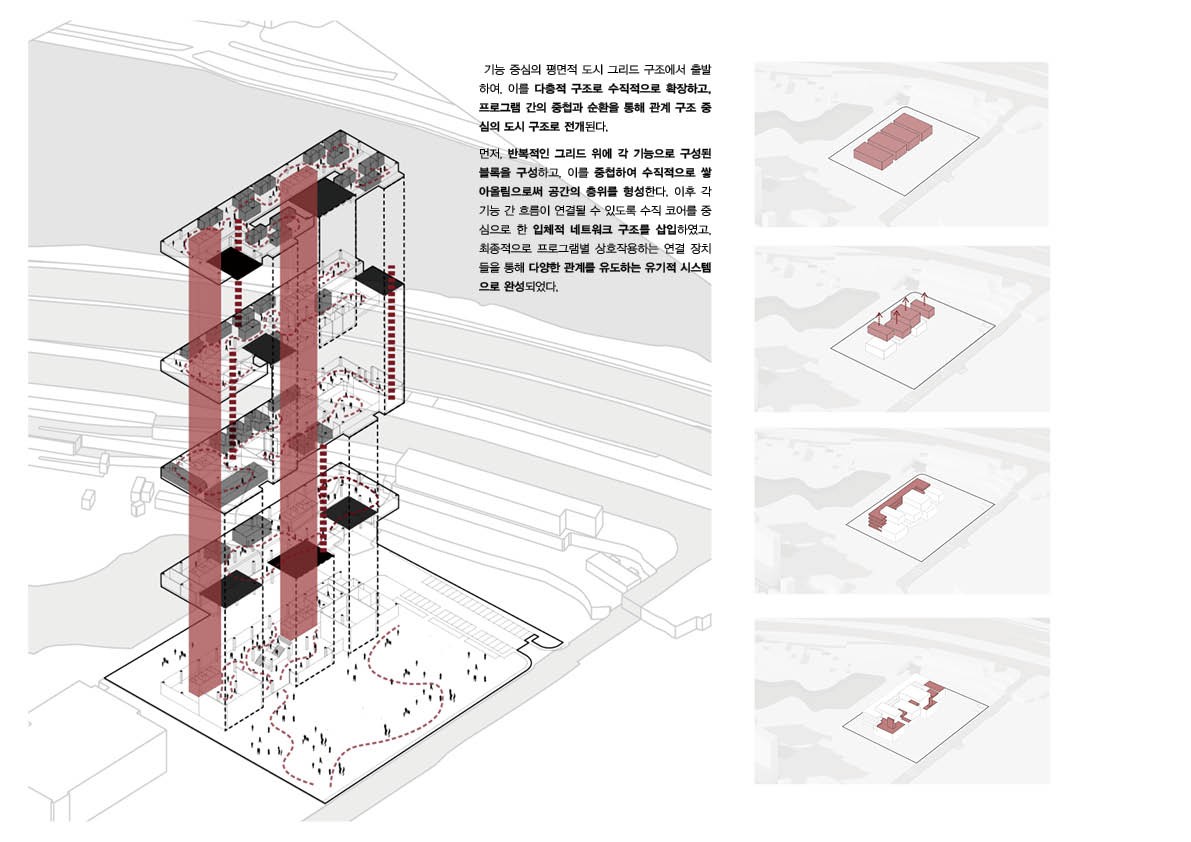 기능 중심의 평면적 도시 그리드 구조에서 출발하여, 이를 다층적 구조로 수직적으로 확장하고, 프로그램 간의 중첩과 순환을 통해 관계 구조 중심의 도시 구조로 전개된다.

먼저, 반복적인 그리드 위에 각 기능으로 구성된 블록을 구성하고, 이를 중첩하여 수직적으로 쌓아올림으로써 공간의 층위를 형성한다. 이후 각 기능 간 흐름이 연결될 수 있도록 수직 코어를 중심으로 한 입체적 네트워크 구조를 삽입하였고, 최종적으로 프로그램별 상호작용하는 연결 장치들을 통해 다양한 관계를 유도하는 유기적 시스템으로 완성되었다.