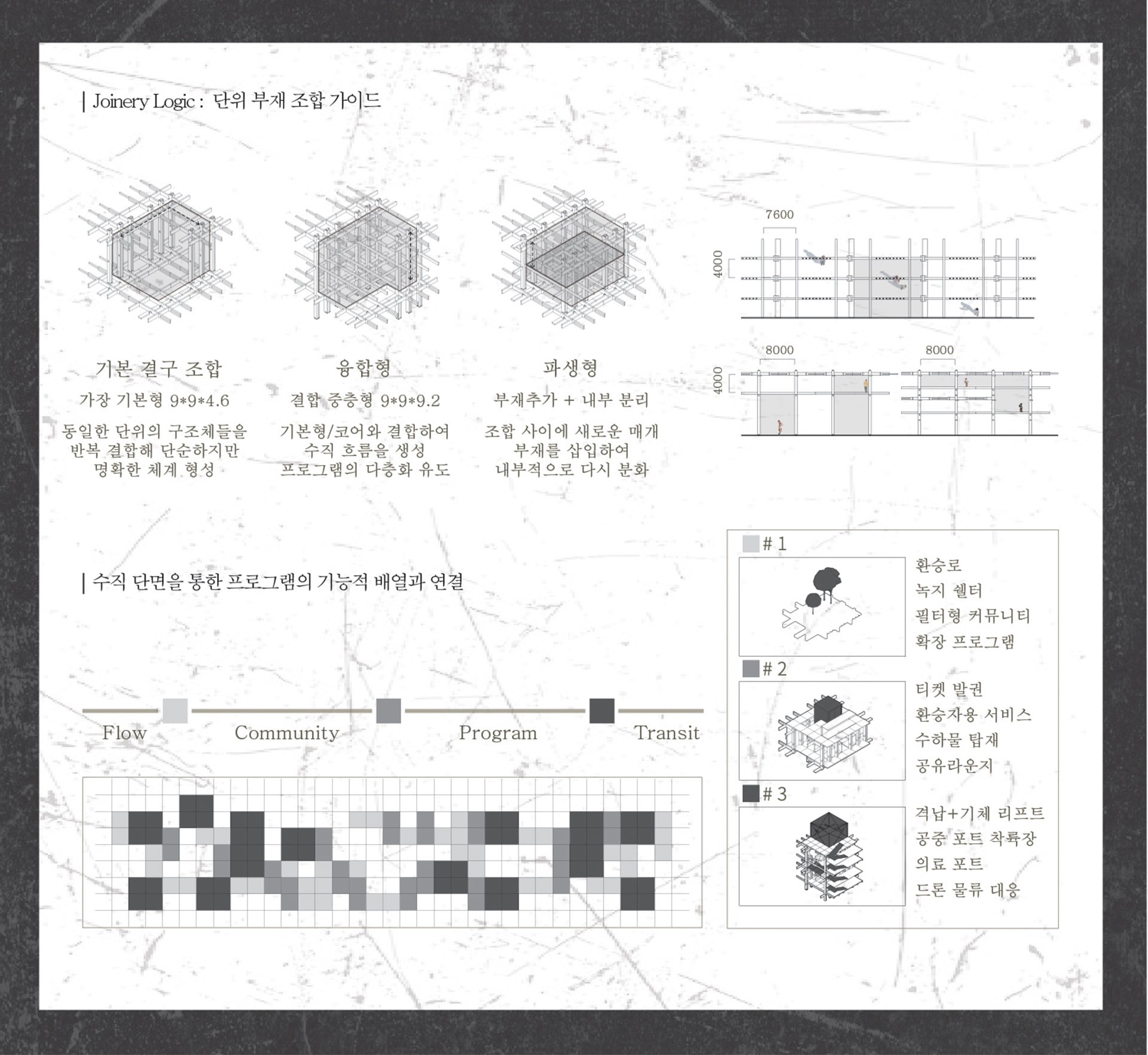 | Joinery Logic : 단위 부재 조합 가이드

기본 결구 조합
가장 기본형 9*9*4.6
동일한 단위의 구조체들을 반복 결합해 단순하지만 명확한 체계 형성

융합형
결합 중층형 9*9*9.2
기본형/코어와 결합하여 수직 흐름을 생성 프로그램의 다층화 유도

파생형
부재추가 + 내부 분리
조합 사이에 새로운 매개 부재를 삽입하여 내부적으로 다시 분화

7600
4000

8000
8000
4000

| 수직 단면을 통한 프로그램의 기능적 배열과 연결

Flow
Community
Program
Transit

# 1
환승로
녹지 쉘터
필터형 커뮤니티
확장 프로그램

# 2
티켓 발권
환승자용 서비스
수하물 탑재
공유라운지

# 3
격납+기체 리프트
공중 포트 착륙장
의료 포트
드론 물류 대응