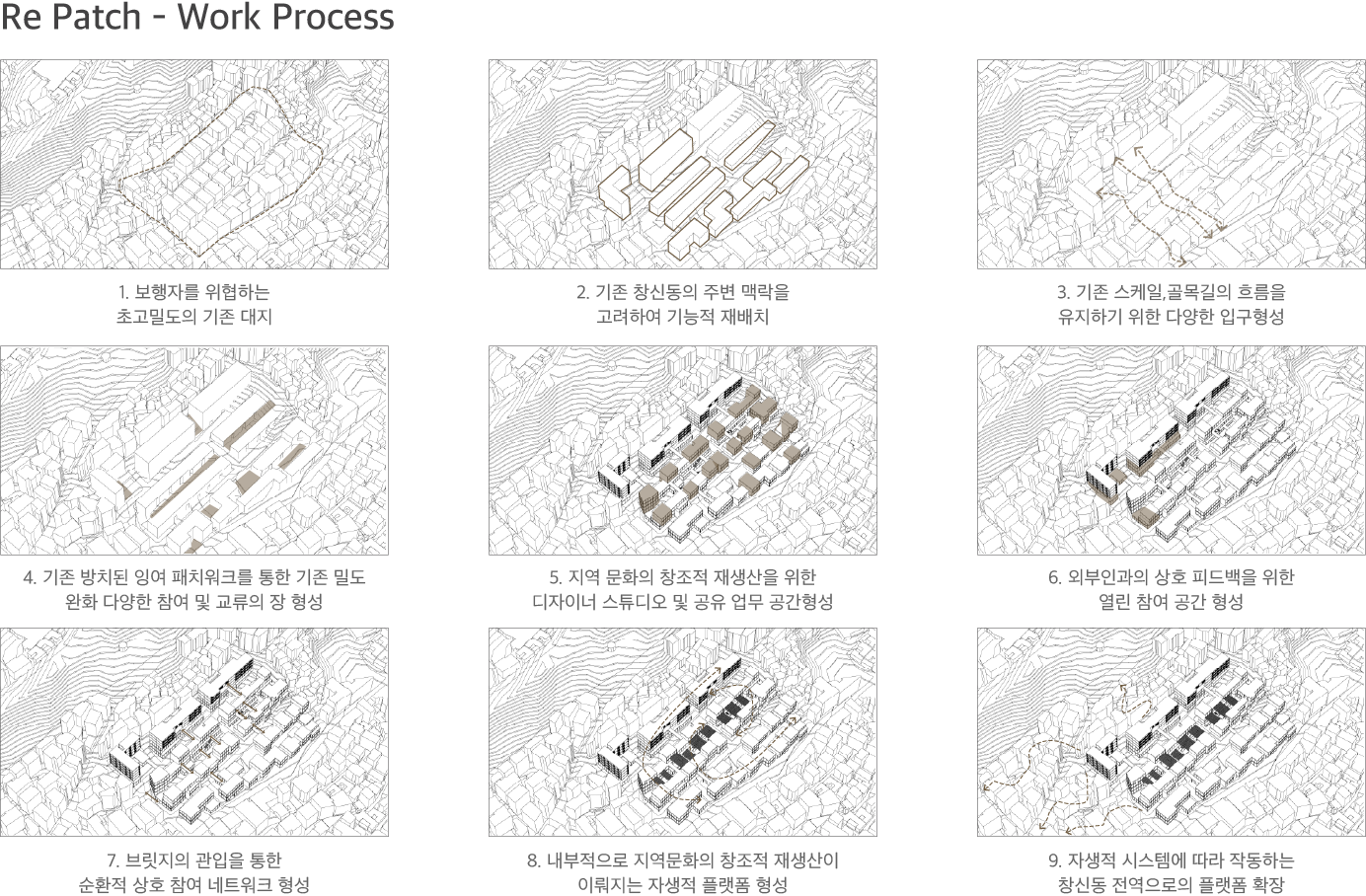 Re Patch - Work Process

1. 보행자를 위협하는
초고밀도의 기존 대지

2. 기존 창신동의 주변 맥락을
고려하여 기능적 재배치

3. 기존 스케일,골목길의 흐름을
유지하기 위한 다양한 입구형성

4. 기존 방치된 잉여 패치워크를 통한 기존 밀도
완화 다양한 참여 및 교류의 장 형성

5. 지역 문화의 창조적 재생산을 위한
디자이너 스튜디오 및 공유 업무 공간형성

6. 외부인과의 상호 피드백을 위한
열린 참여 공간 형성

7. 브릿지의 관입을 통한
순환적 상호 참여 네트워크 형성

8. 내부적으로 지역문화의 창조적 재생산이
이뤄지는 자생적 플랫폼 형성

9. 자생적 시스템에 따라 작동하는
창신동 전역으로의 플랫폼 확장